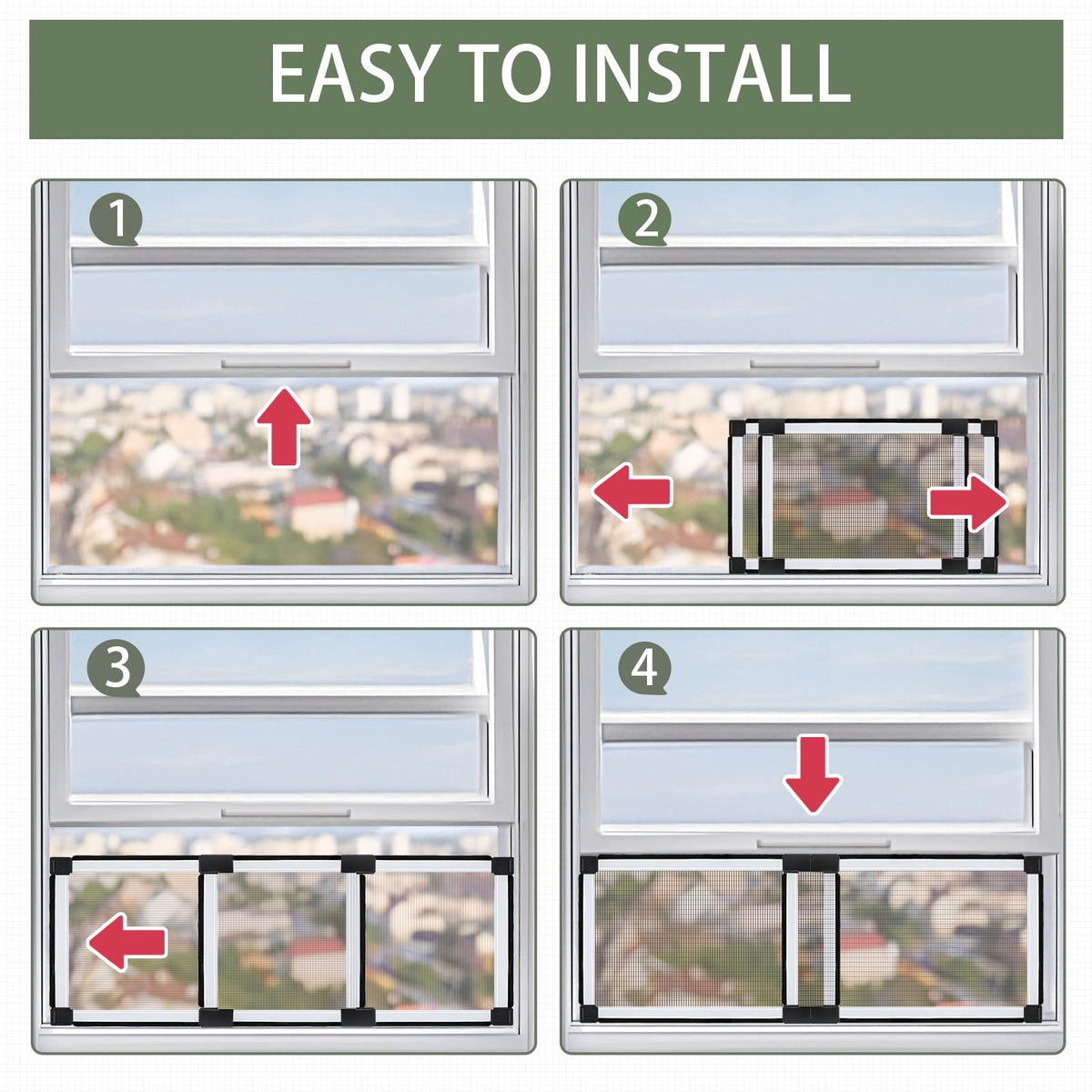 EASY TO INSTALL

1

2

3

4