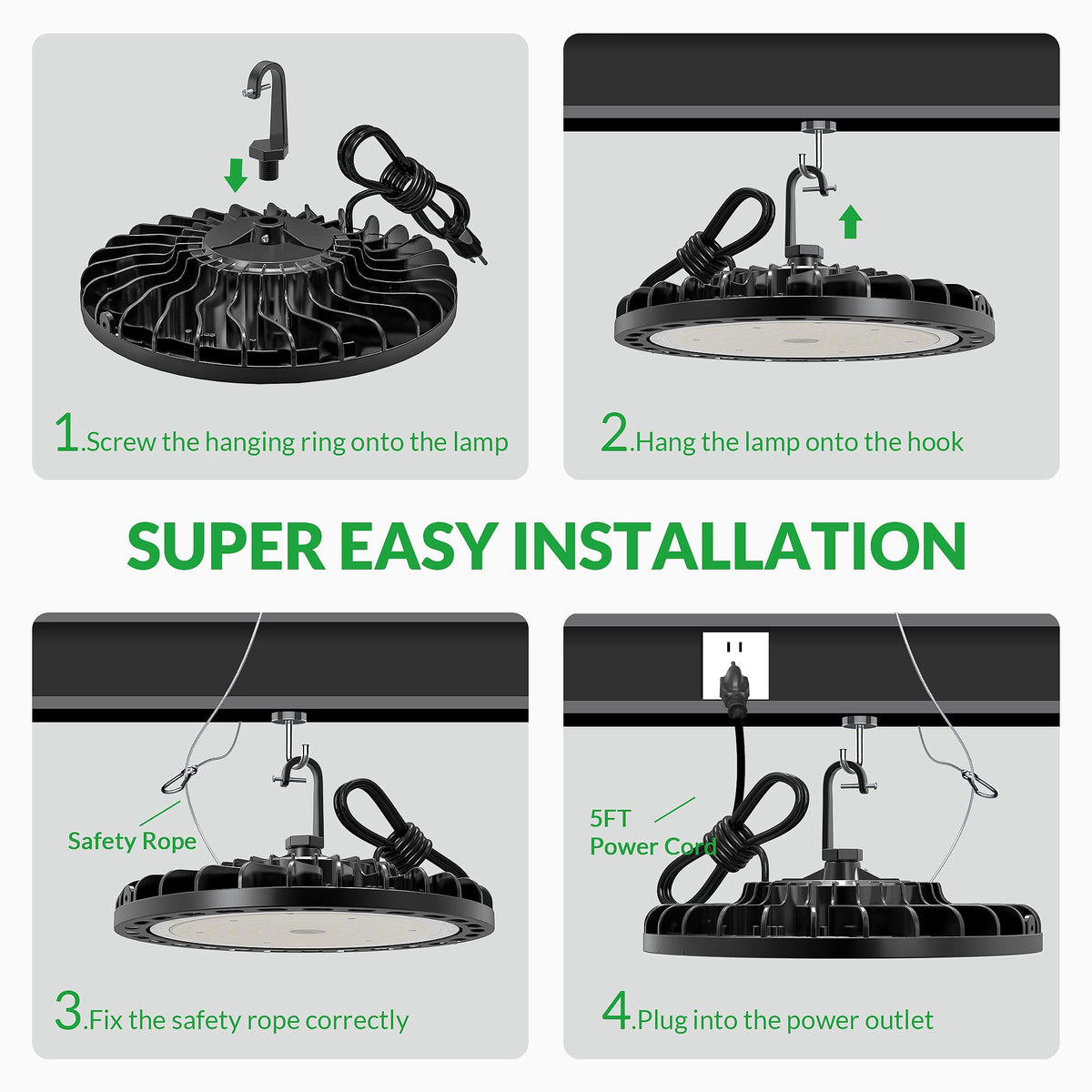 1.Screw the hanging ring onto the lamp

2.Hang the lamp onto the hook

SUPER EASY INSTALLATION

Safety Rope

3.Fix the safety rope correctly

5FT Power Cord

4.Plug into the power outlet