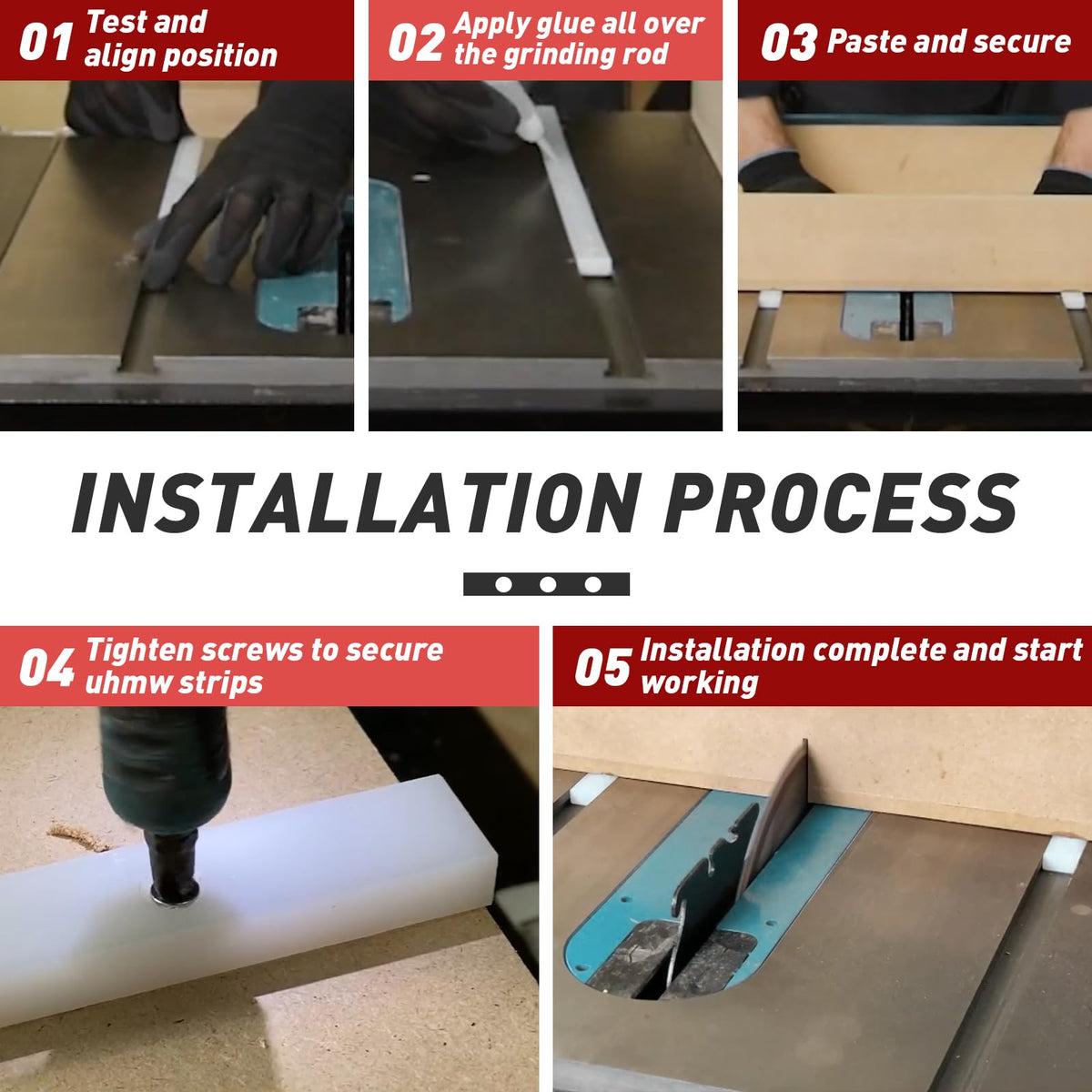 01 Test and align position

02 Apply glue all over the grinding rod

03 Paste and secure

INSTALLATION PROCESS

04 Tighten screws to secure uhmw strips

05 Installation complete and start working