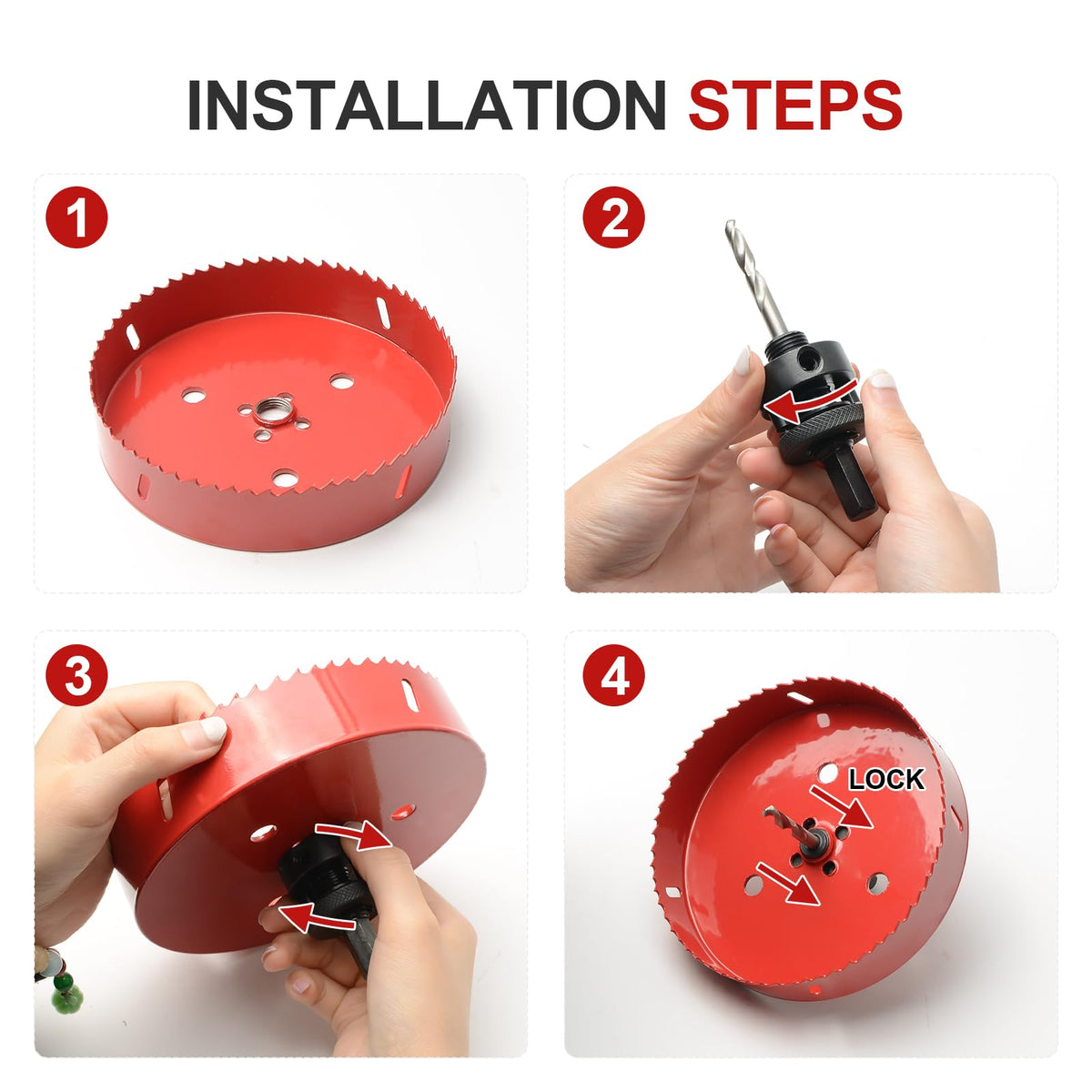 INSTALLATION STEPS

1

2

3

4

LOCK