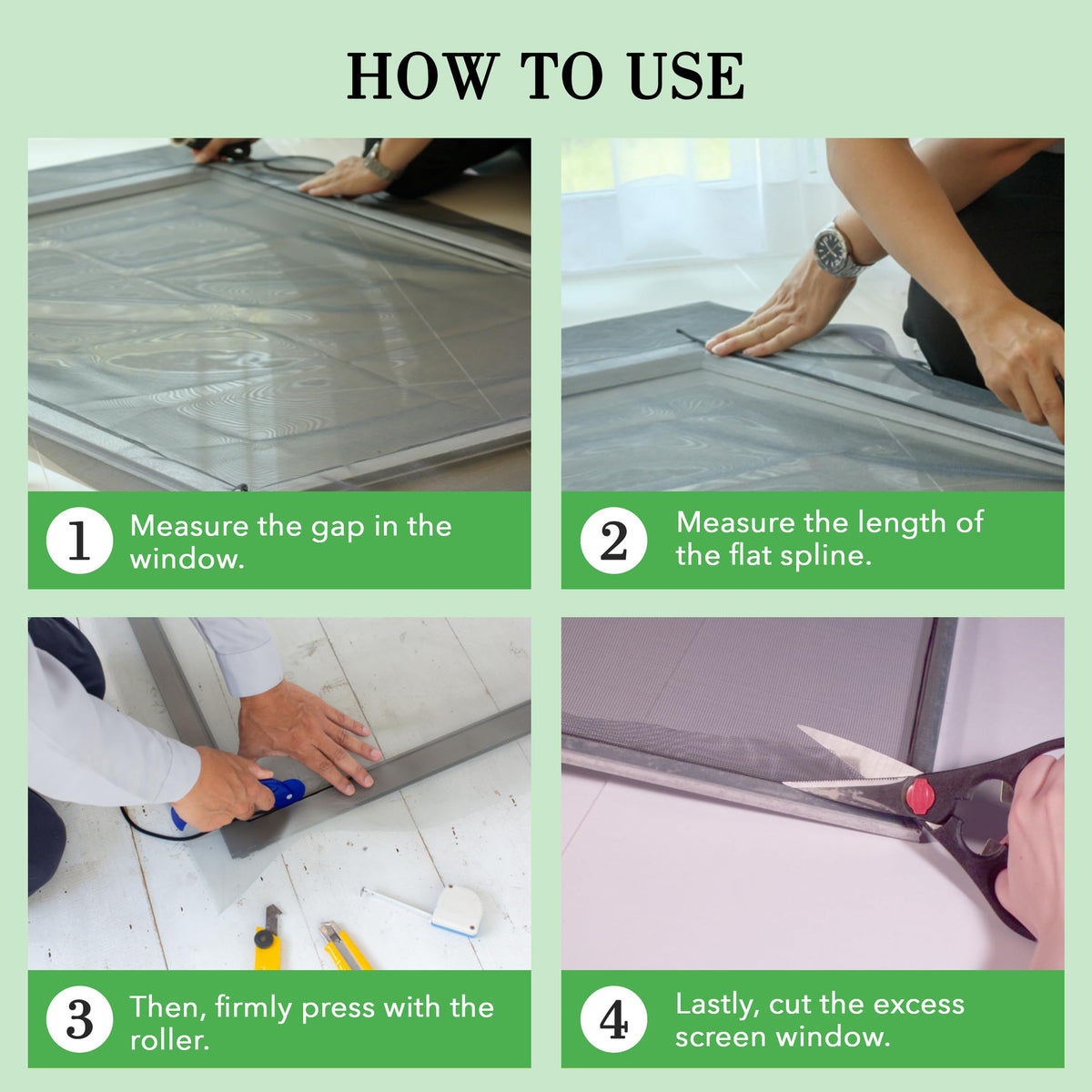 HOW TO USE

1 Measure the gap in the window.

2 Measure the length of the flat spline.

3 Then, firmly press with the roller.

4 Lastly, cut the excess screen window.