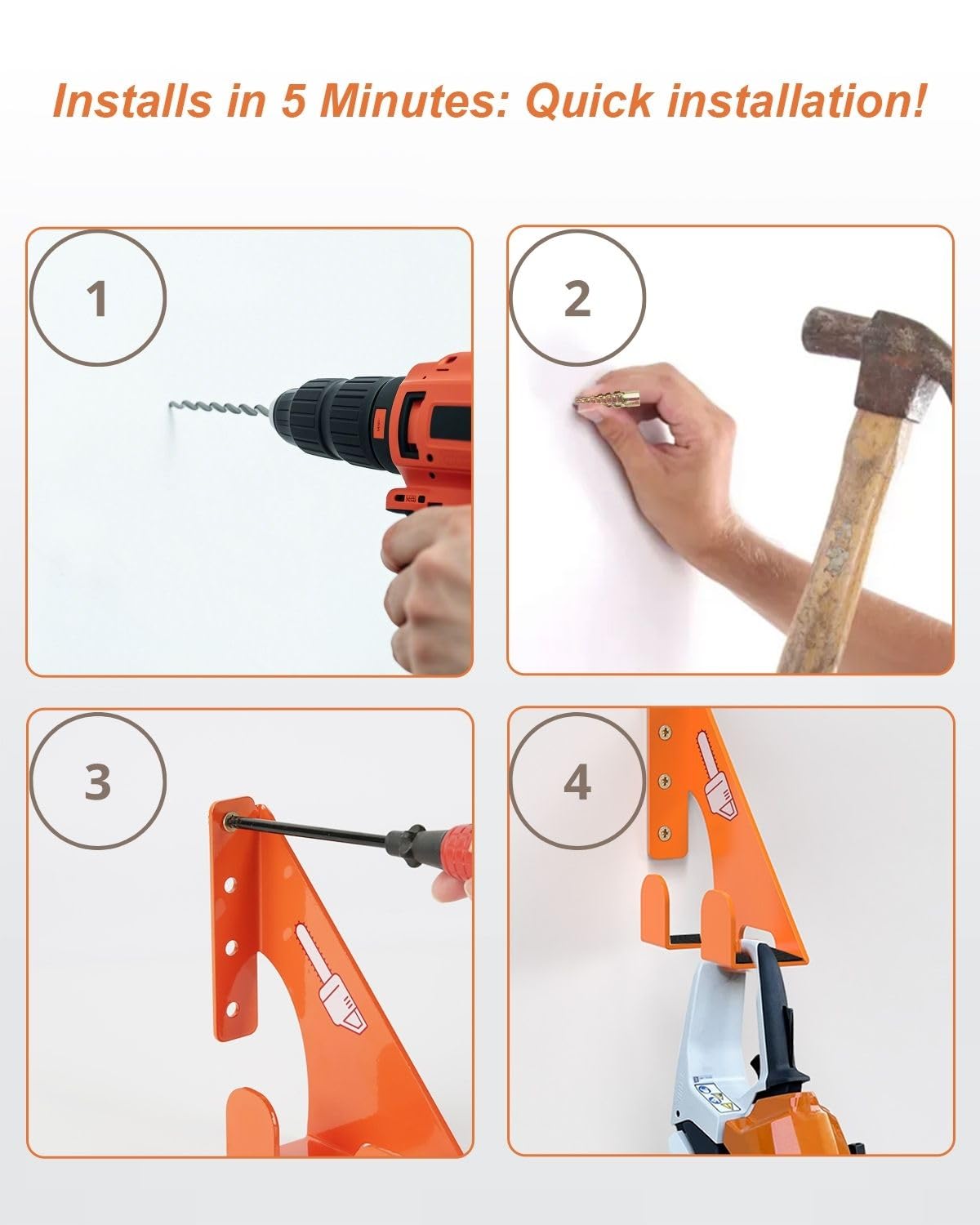 Installs in 5 Minutes: Quick installation!

1

2

3

4