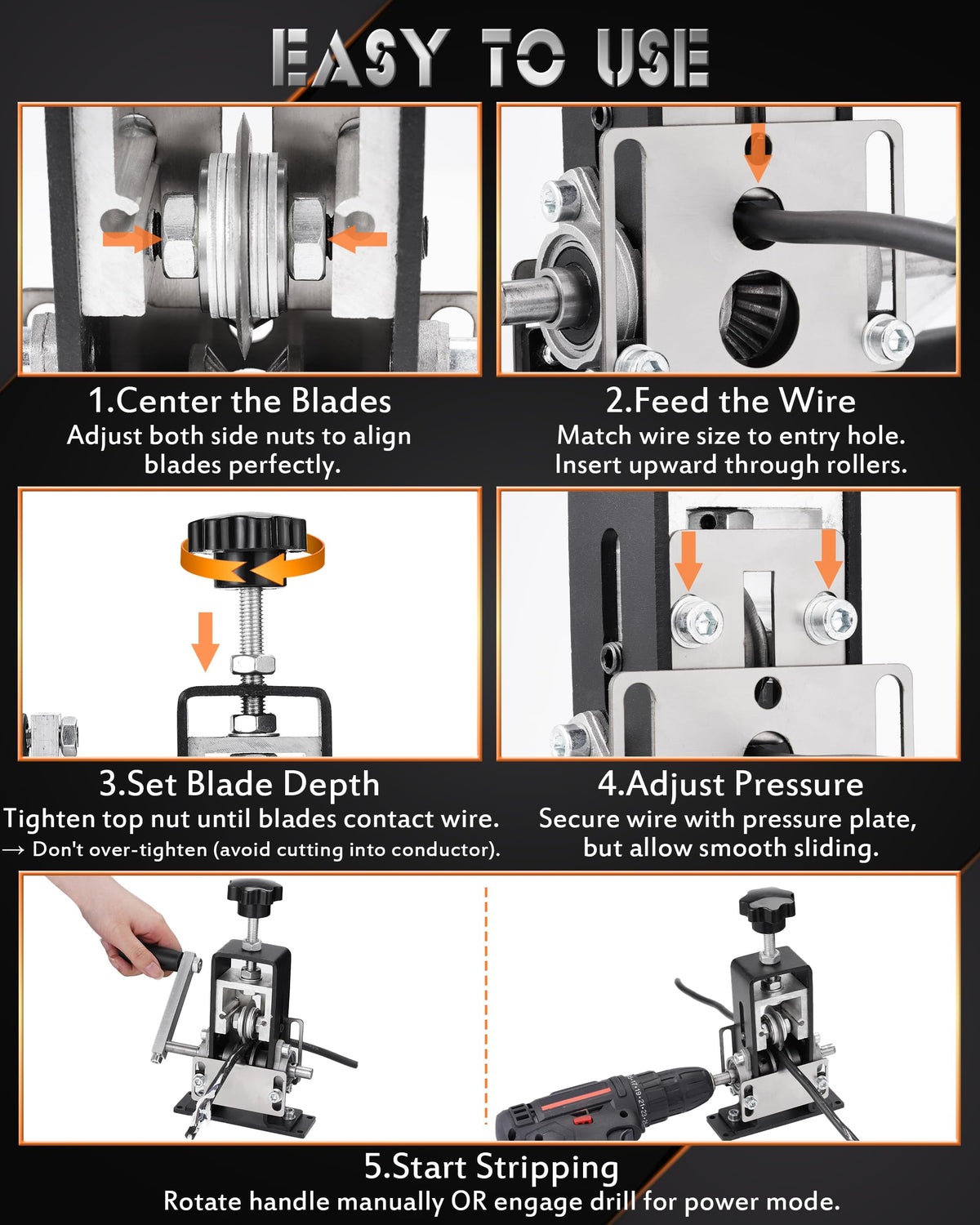 EASY TO USE

1.Center the Blades
Adjust both side nuts to align blades perfectly.

2.Feed the Wire
Match wire size to entry hole. Insert upward through rollers.

3.Set Blade Depth
Tighten top nut until blades contact wire.
→ Don't over-tighten (avoid cutting into conductor).

4.Adjust Pressure
Secure wire with pressure plate, but allow smooth sliding.

5.Start Stripping
Rotate handle manually OR engage drill for power mode.