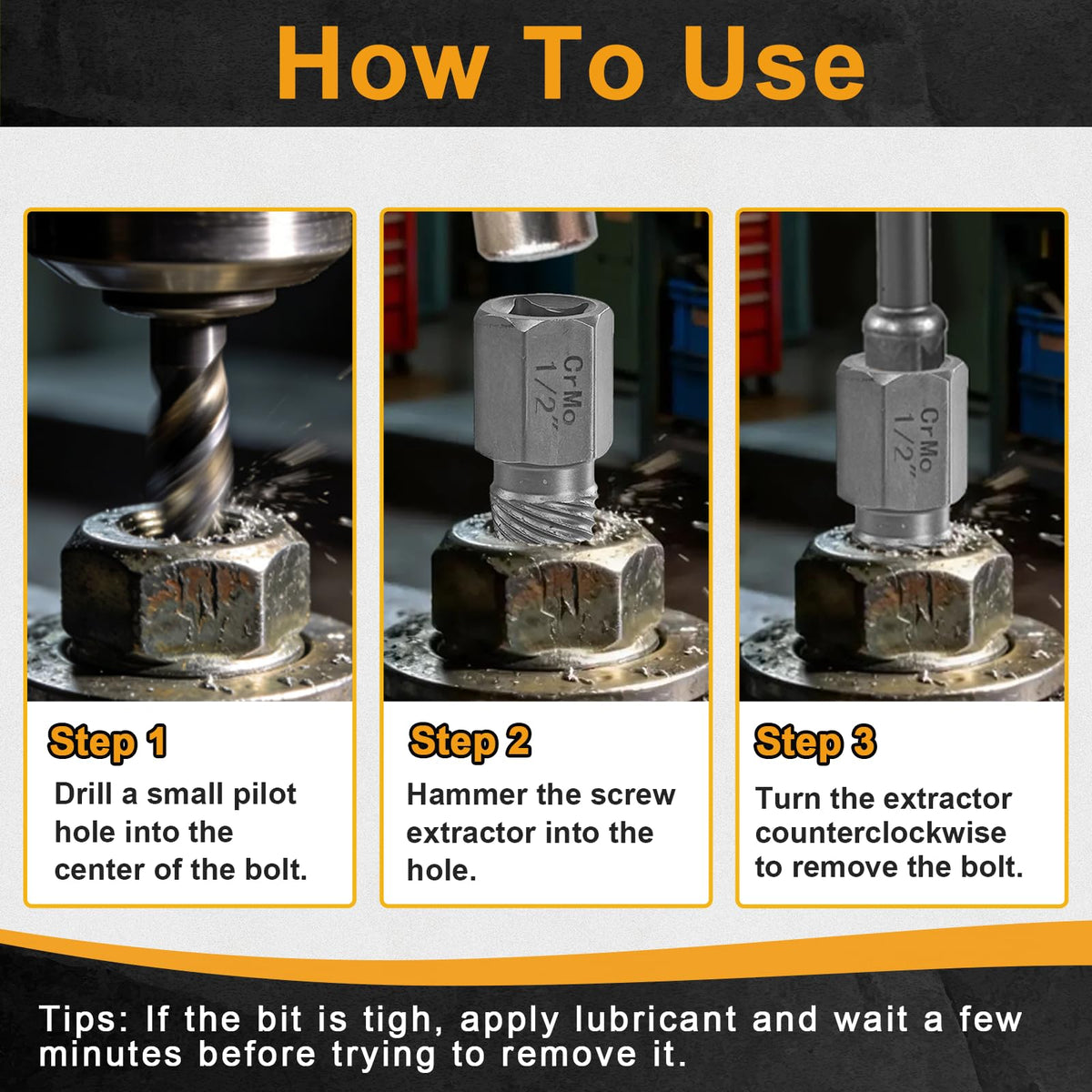 How To Use

CrMo 1/2"

CrMo 1/2"

Step 1
Drill a small pilot hole into the center of the bolt.

Step 2
Hammer the screw extractor into the hole.

Step 3
Turn the extractor counterclockwise to remove the bolt.

Tips: If the bit is tigh, apply lubricant and wait a few minutes before trying to remove it.