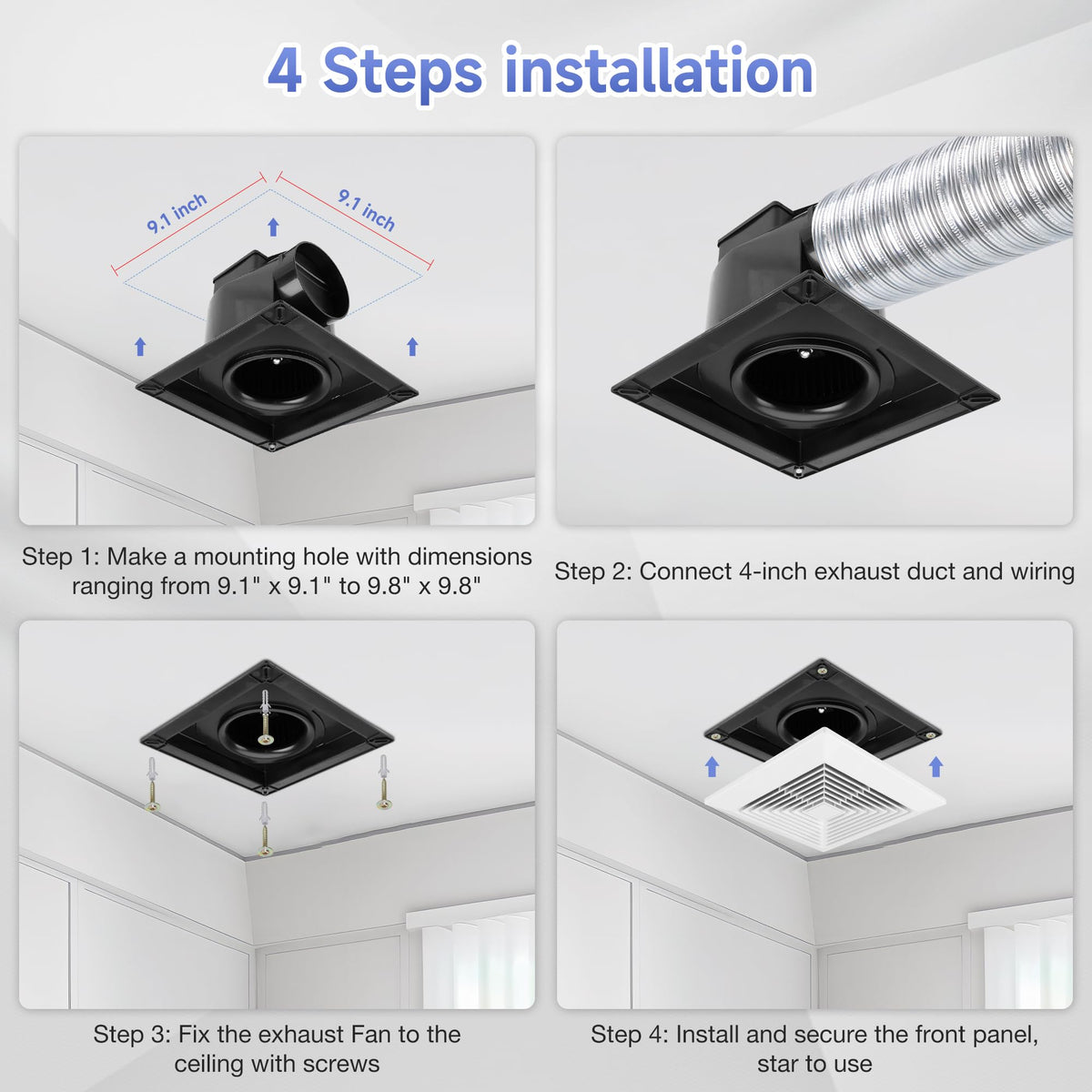 4 Steps installation

9.1 inch

9.1 inch

Step 1: Make a mounting hole with dimensions ranging from 9.1" x 9.1" to 9.8" x 9.8"

Step 2: Connect 4-inch exhaust duct and wiring

Step 3: Fix the exhaust Fan to the ceiling with screws

Step 4: Install and secure the front panel, star to use