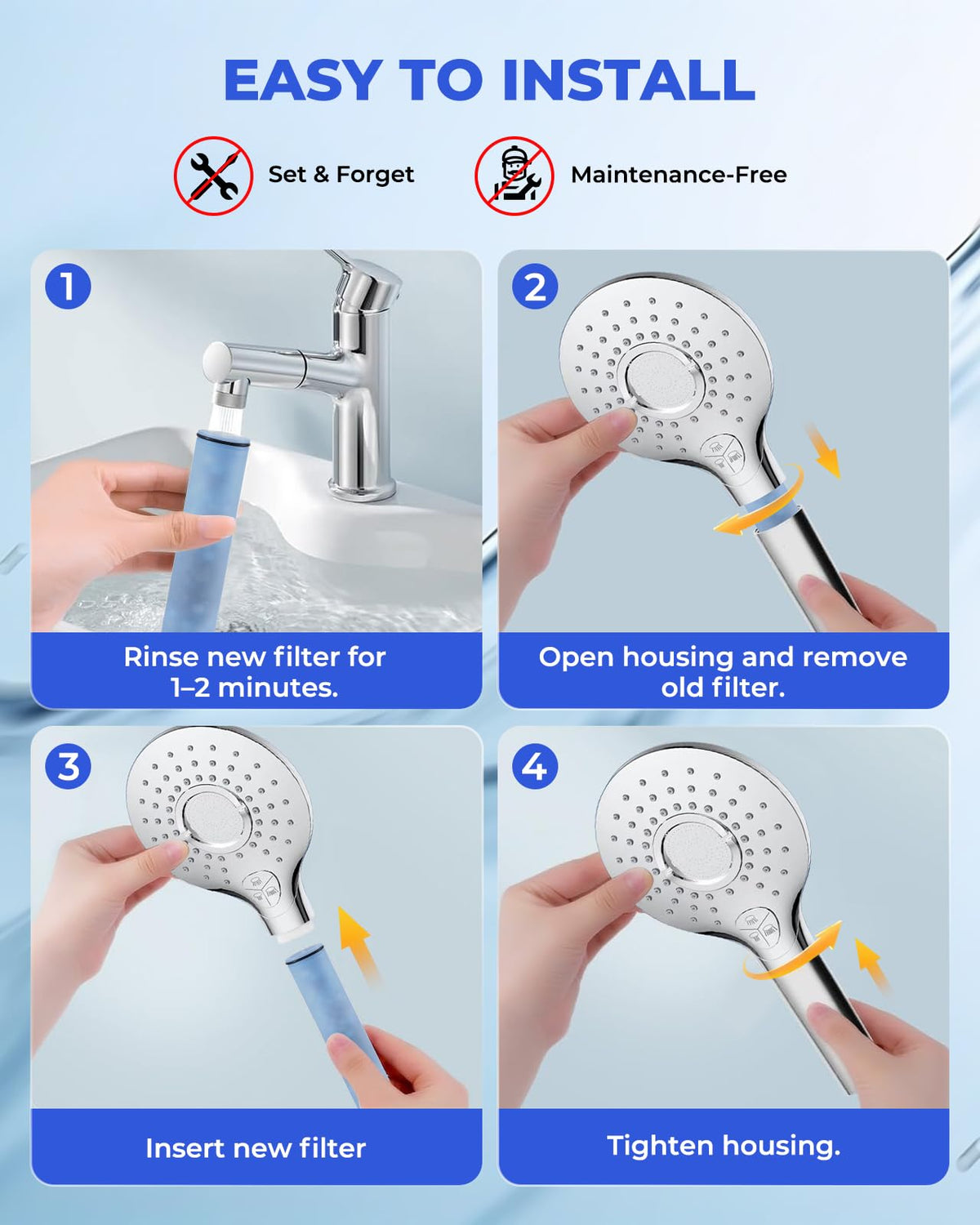 EASY TO INSTALL

Set & Forget

Maintenance-Free

1

Rinse new filter for 1–2 minutes.

2

Open housing and remove old filter.

3

Insert new filter

4

Tighten housing.