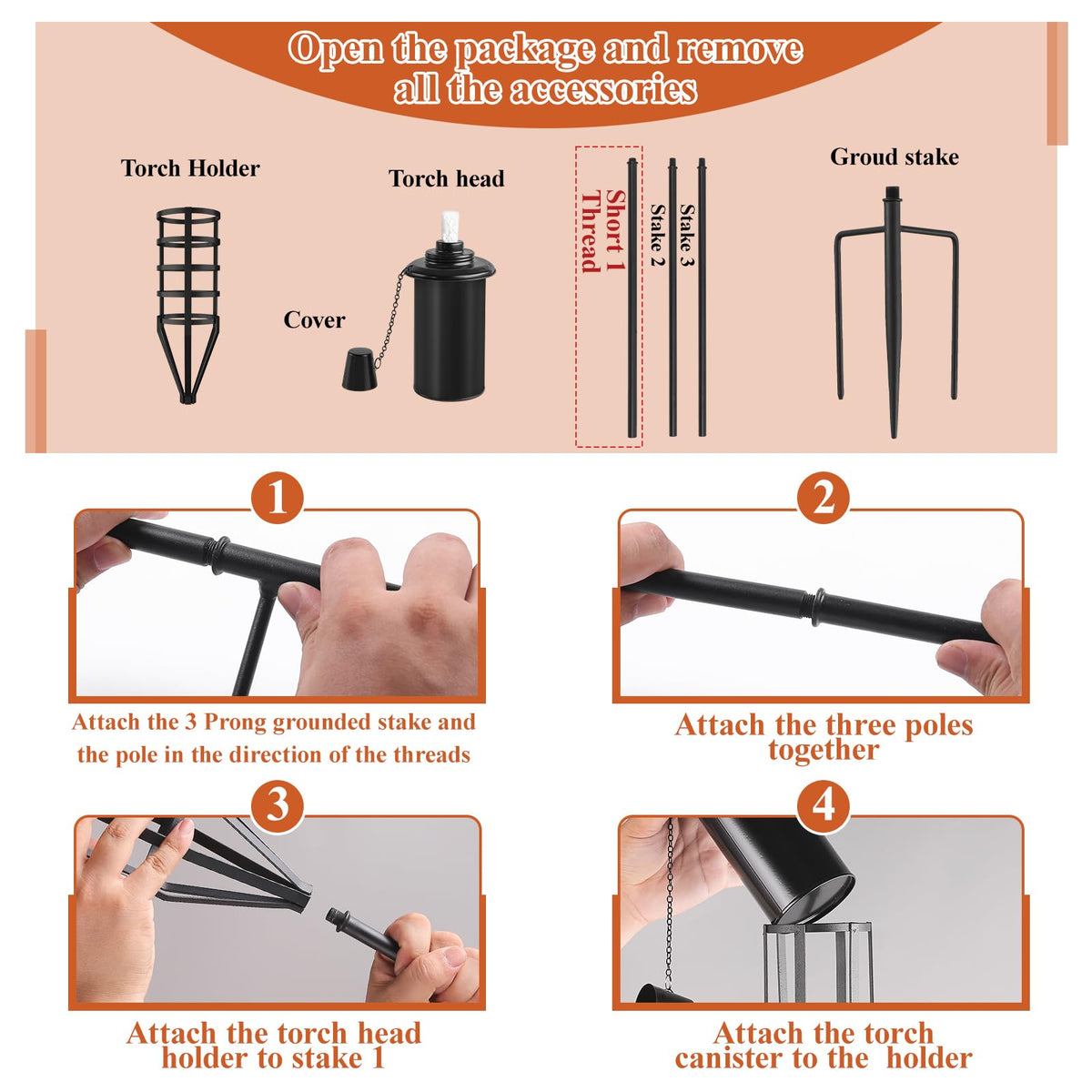 Open the package and remove all the accessories

Torch Holder

Torch head

Cover

Short 1 Thread

Stake 2

Stake 3

Groud stake

1

Attach the 3 Prong grounded stake and the pole in the direction of the threads

2

Attach the three poles together

3

Attach the torch head holder to stake 1

4

Attach the torch canister to the holder