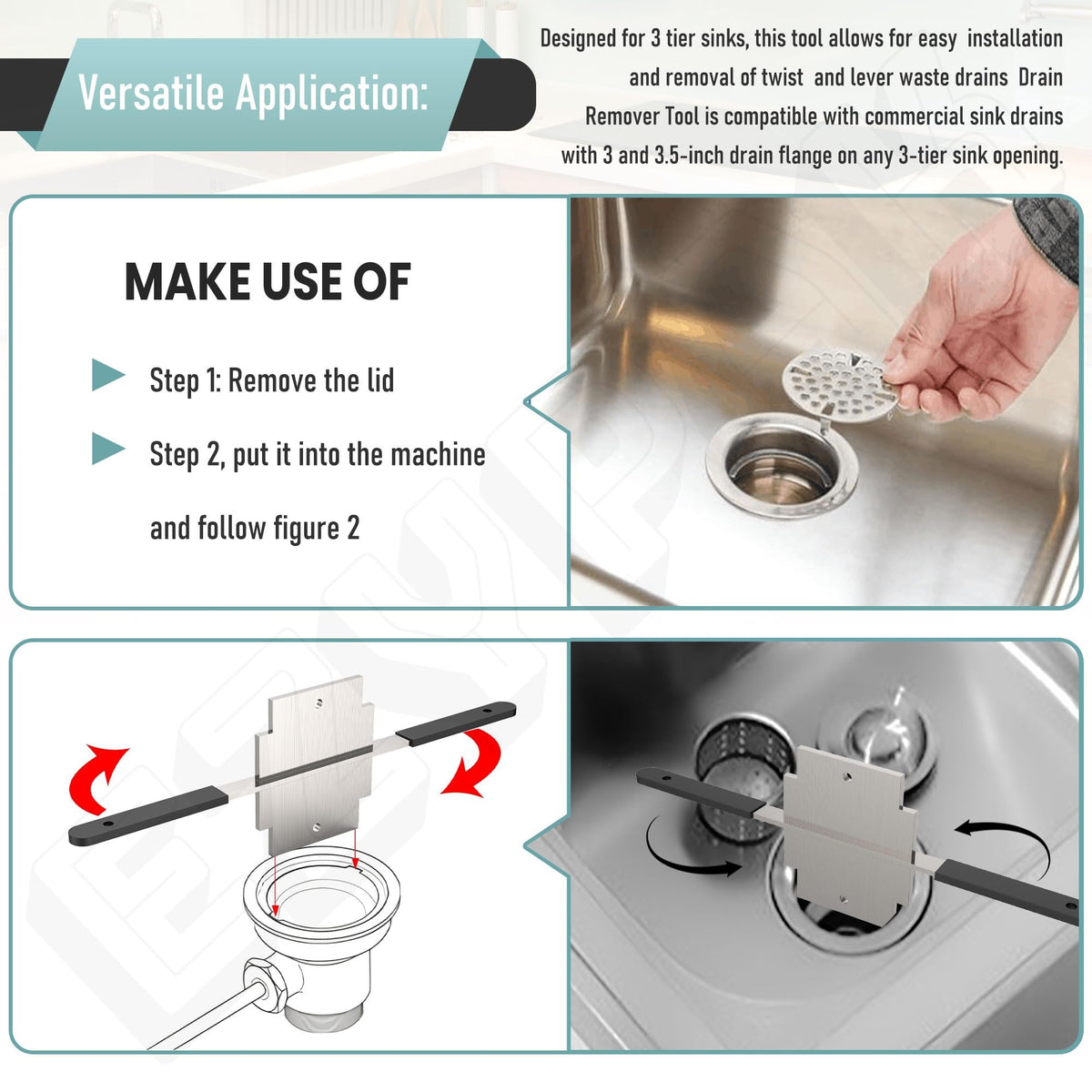 Versatile Application:

Designed for 3 tier sinks, this tool allows for easy installation and removal of twist and lever waste drains Drain Remover Tool is compatible with commercial sink drains with 3 and 3.5-inch drain flange on any 3-tier sink opening.

MAKE USE OF

Step 1: Remove the lid

Step 2, put it into the machine and follow figure 2