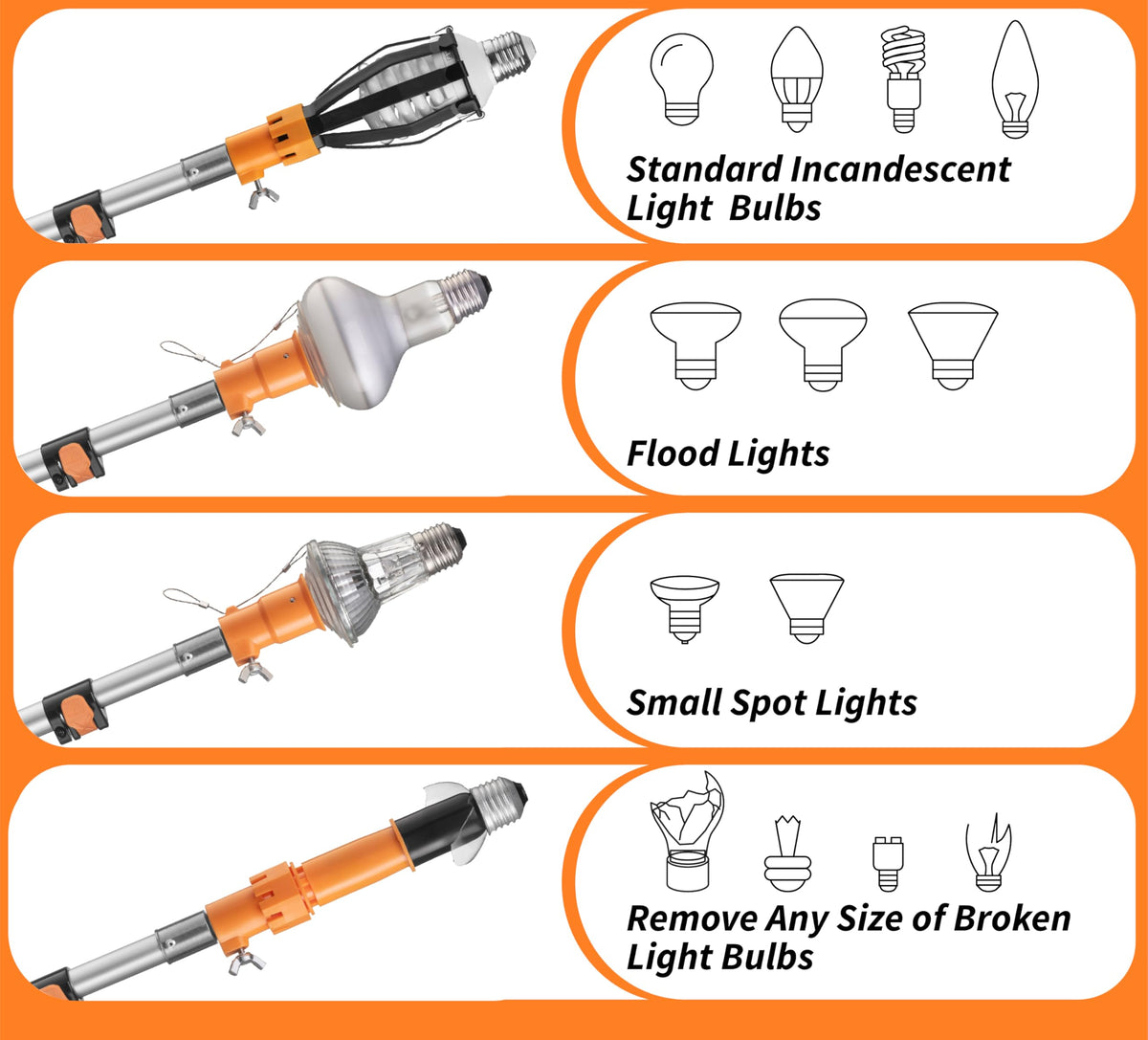 Standard Incandescent Light Bulbs

Flood Lights

Small Spot Lights

Remove Any Size of Broken Light Bulbs