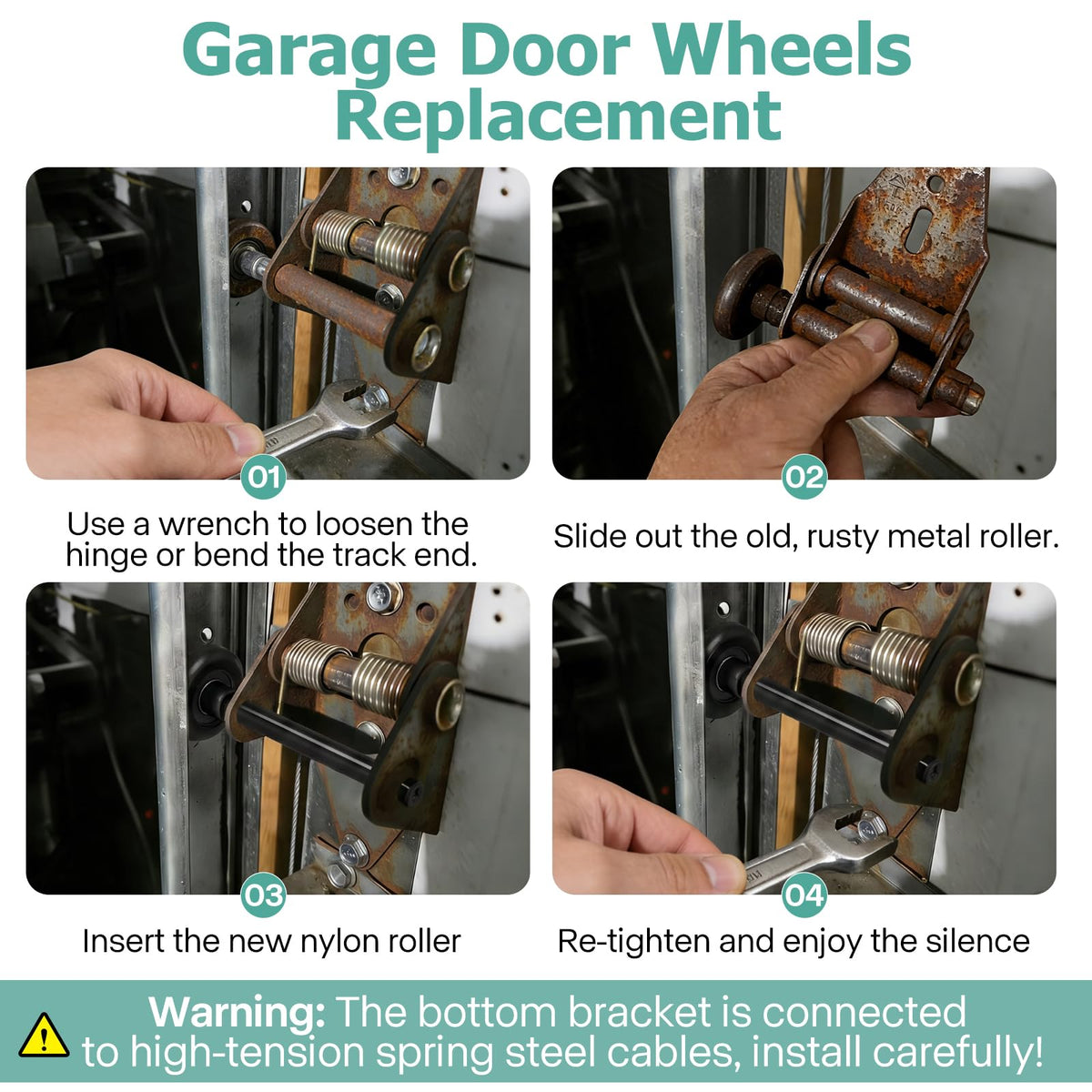 Garage Door Wheels Replacement

01

Use a wrench to loosen the hinge or bend the track end.

02

Slide out the old, rusty metal roller.

03

Insert the new nylon roller

04

Re-tighten and enjoy the silence

Warning: The bottom bracket is connected to high-tension spring steel cables, install carefully!