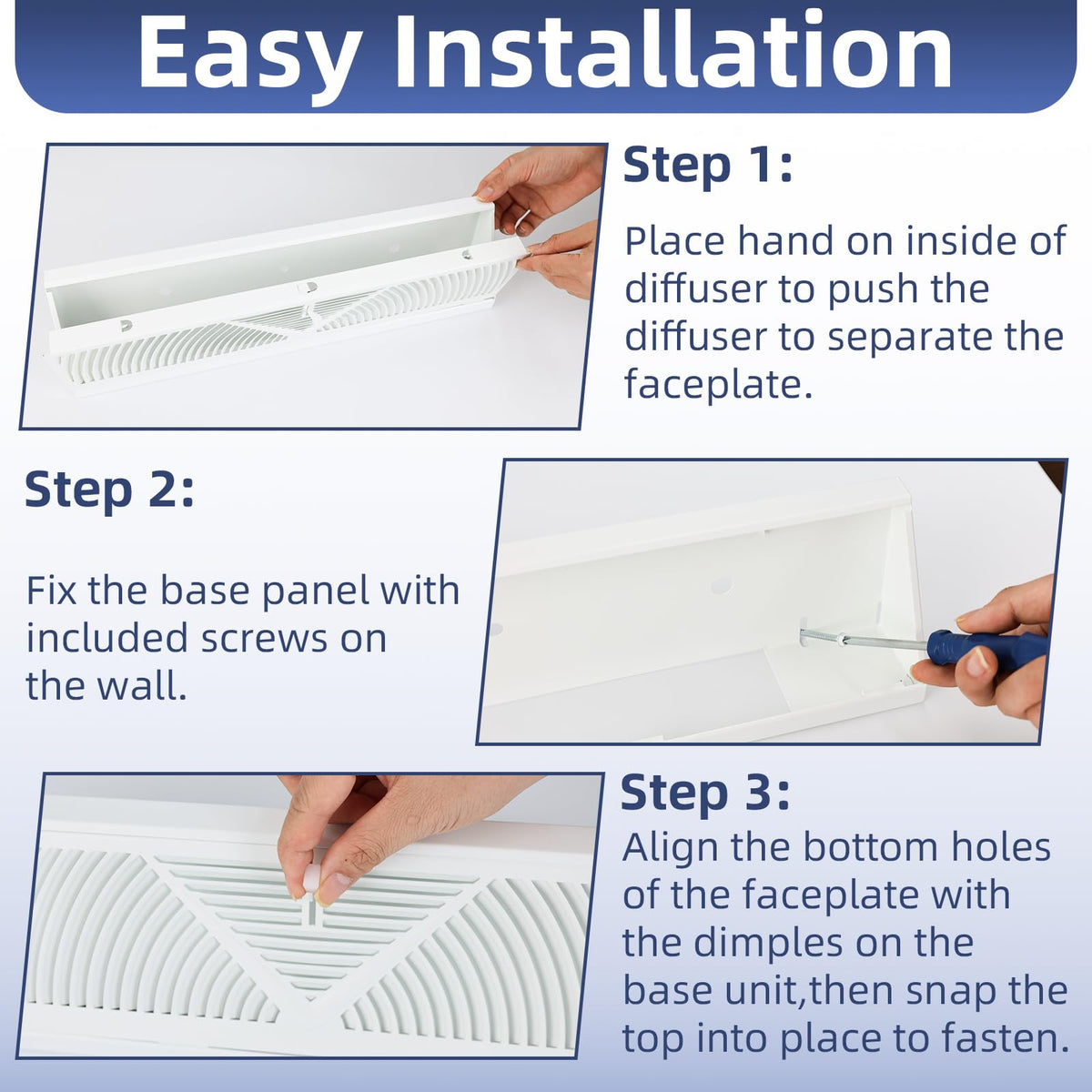 Easy Installation

Step 1:

Place hand on inside of diffuser to push the diffuser to separate the faceplate.

Step 2:

Fix the base panel with included screws on the wall.

Step 3:

Align the bottom holes of the faceplate with the dimples on the base unit,then snap the top into place to fasten.