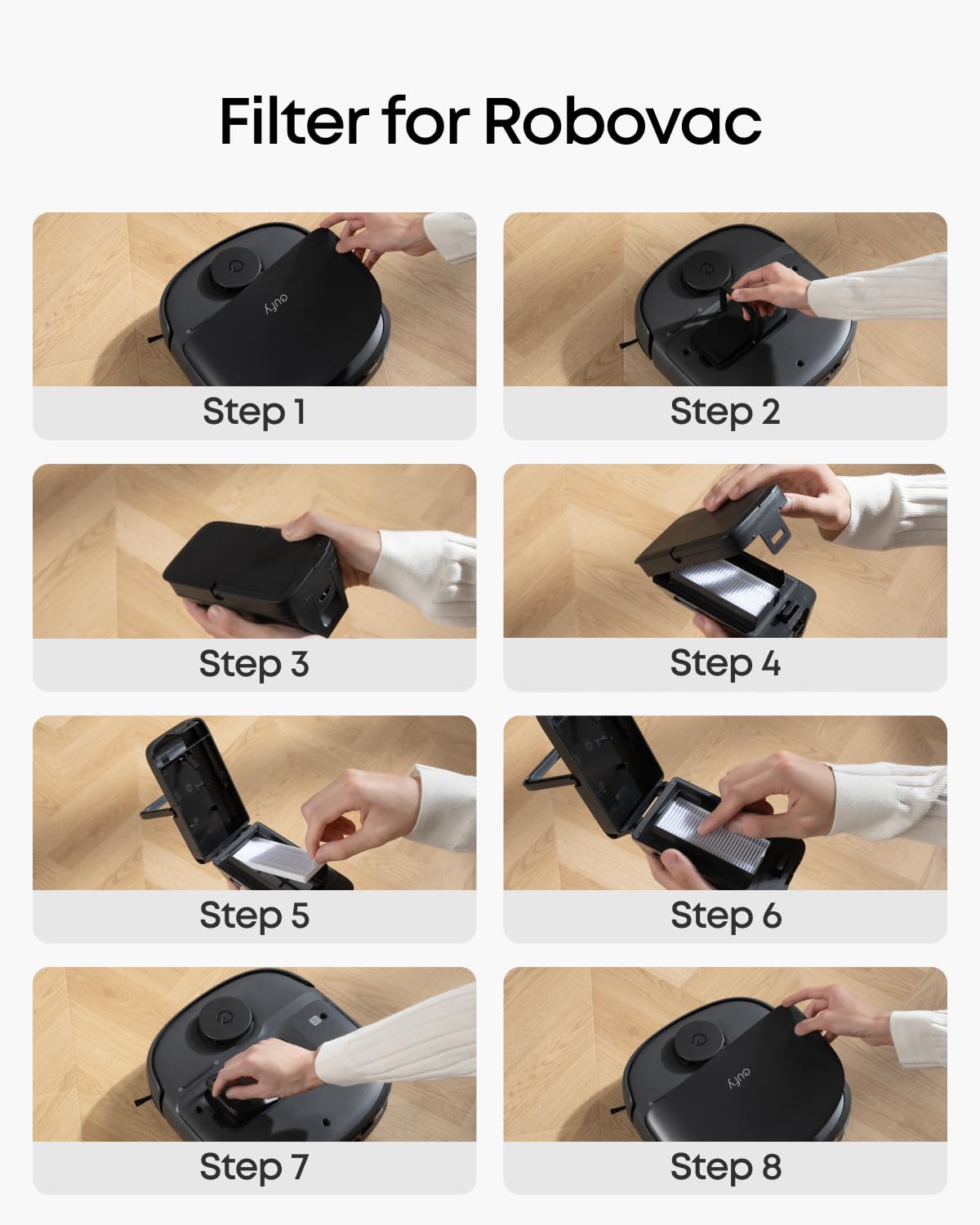 Filter for Robovac

eufy

Step 1

Step 2

Step 3

Step 4

Step 5

Step 6

Step 7

eufy

Step 8