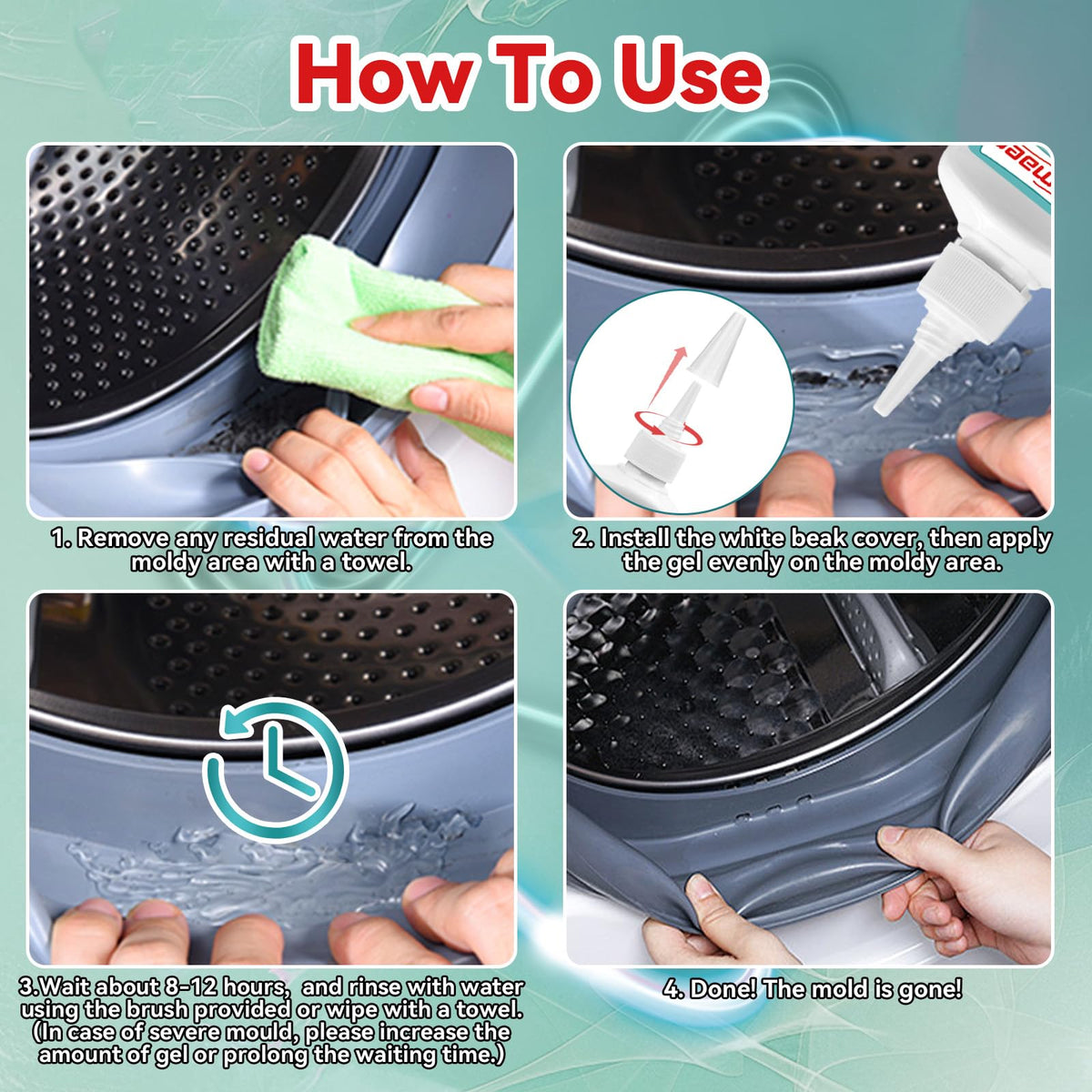 How To Use

1. Remove any residual water from the moldy area with a towel.

2. Install the white beak cover, then apply the gel evenly on the moldy area.

3.Wait about 8-12 hours, and rinse with water using the brush provided or wipe with a towel. (In case of severe mould, please increase the amount of gel or prolong the waiting time.)

4. Done! The mold is gone!