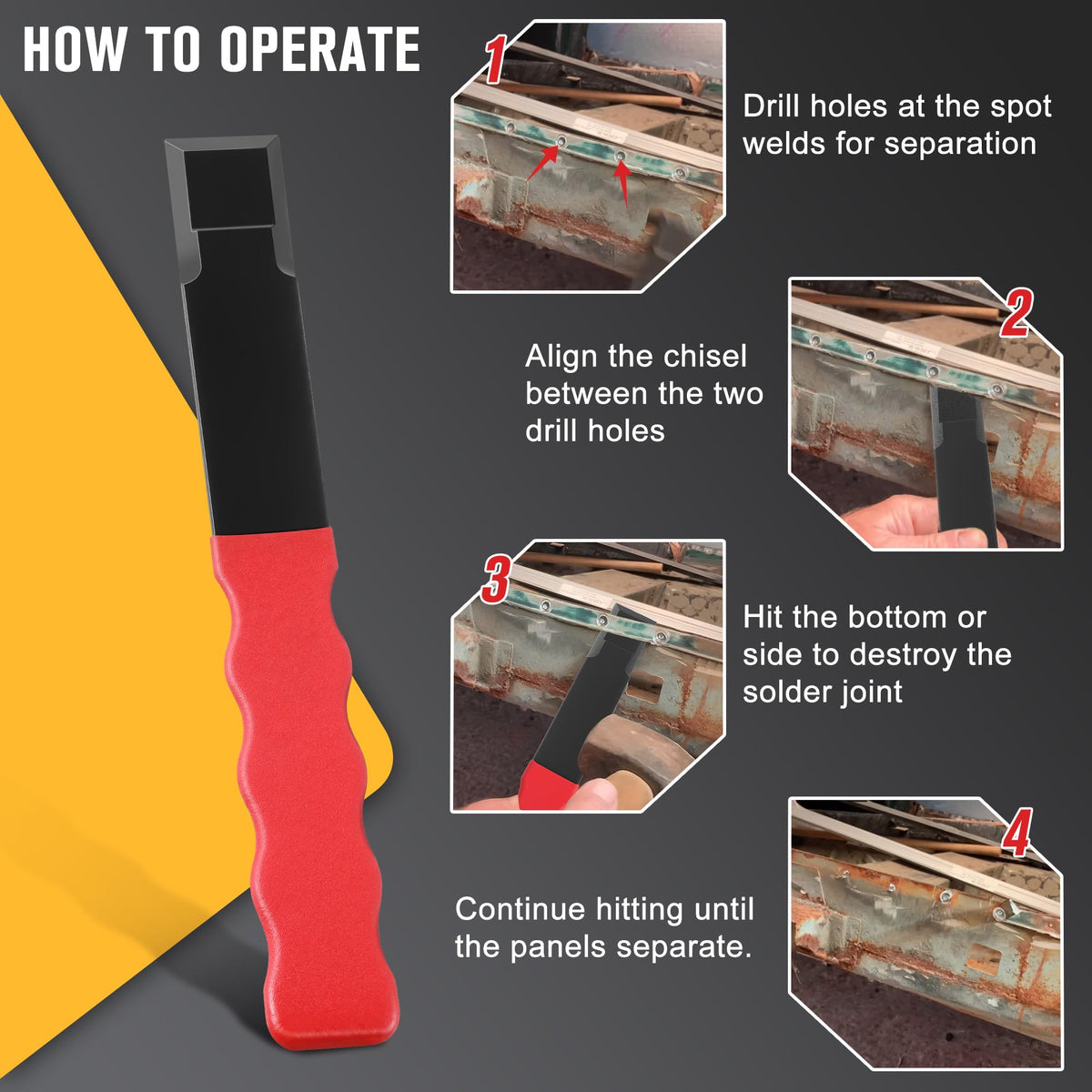 HOW TO OPERATE

1

Drill holes at the spot welds for separation

2

Align the chisel between the two drill holes

3

Hit the bottom or side to destroy the solder joint

4

Continue hitting until the panels separate.