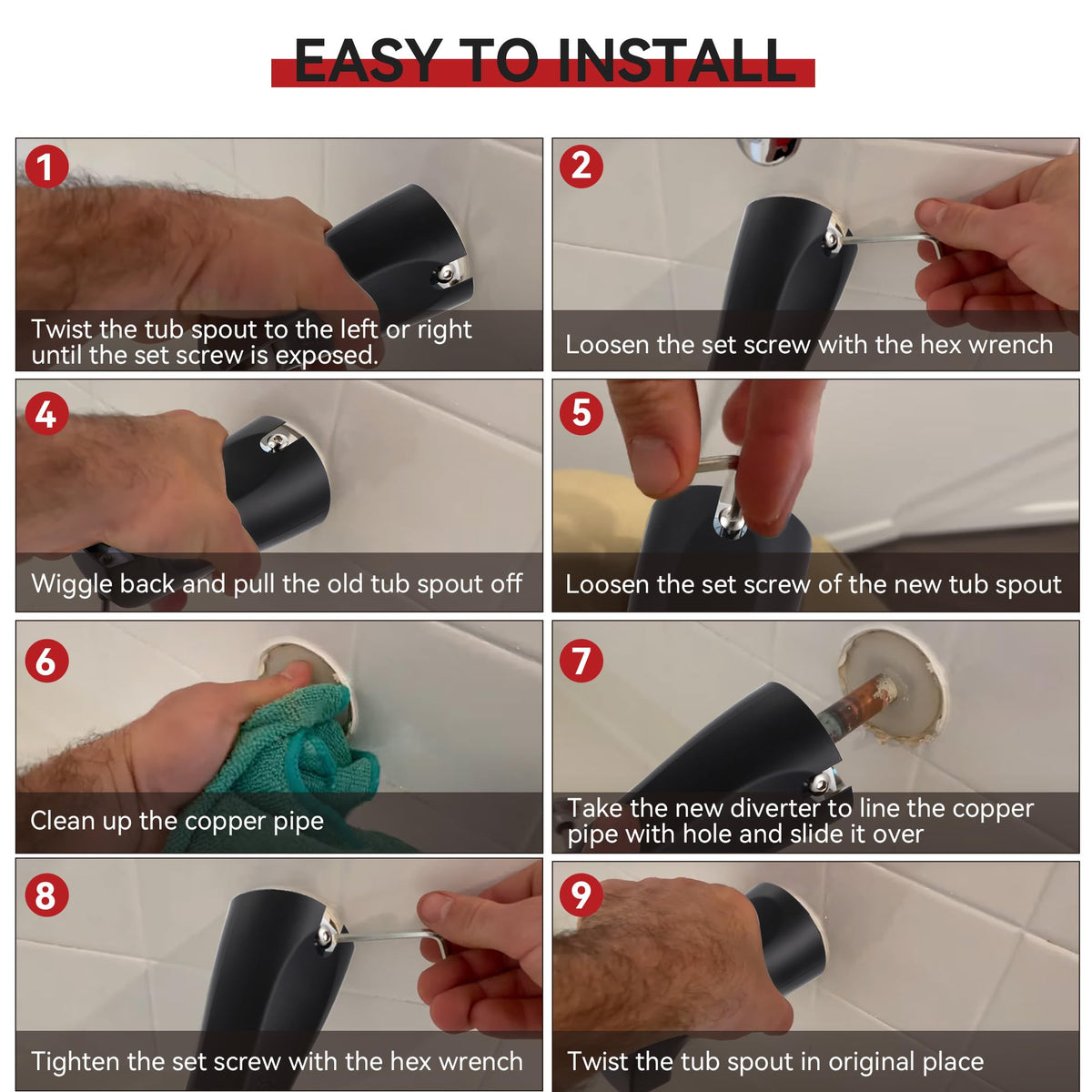 EASY TO INSTALL

1
Twist the tub spout to the left or right until the set screw is exposed.

2
Loosen the set screw with the hex wrench

4
Wiggle back and pull the old tub spout off

5
Loosen the set screw of the new tub spout

6
Clean up the copper pipe

7
Take the new diverter to line the copper pipe with hole and slide it over

8
Tighten the set screw with the hex wrench

9
Twist the tub spout in original place