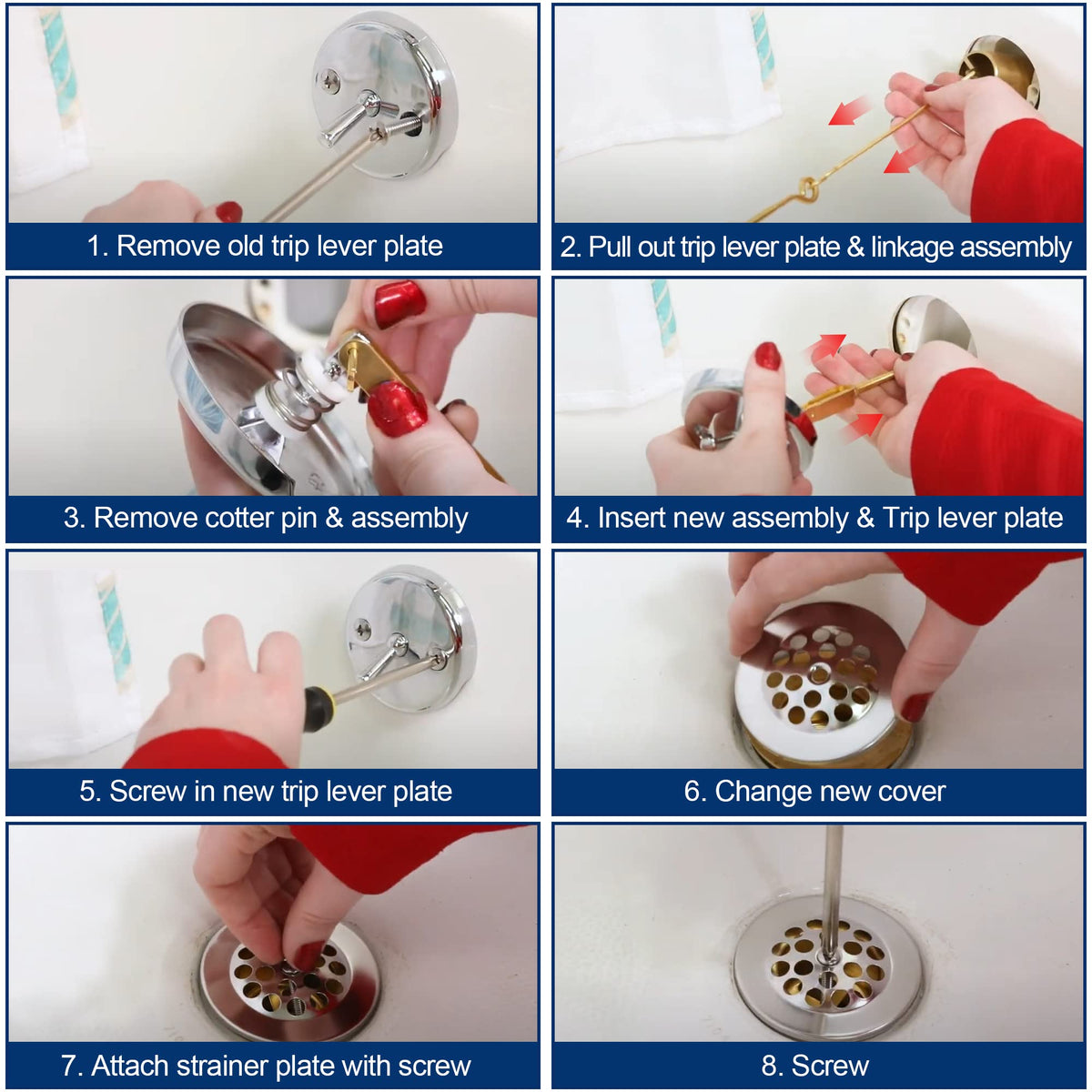 1. Remove old trip lever plate

2. Pull out trip lever plate & linkage assembly

3. Remove cotter pin & assembly

4. Insert new assembly & Trip lever plate

5. Screw in new trip lever plate

6. Change new cover

7. Attach strainer plate with screw

8. Screw