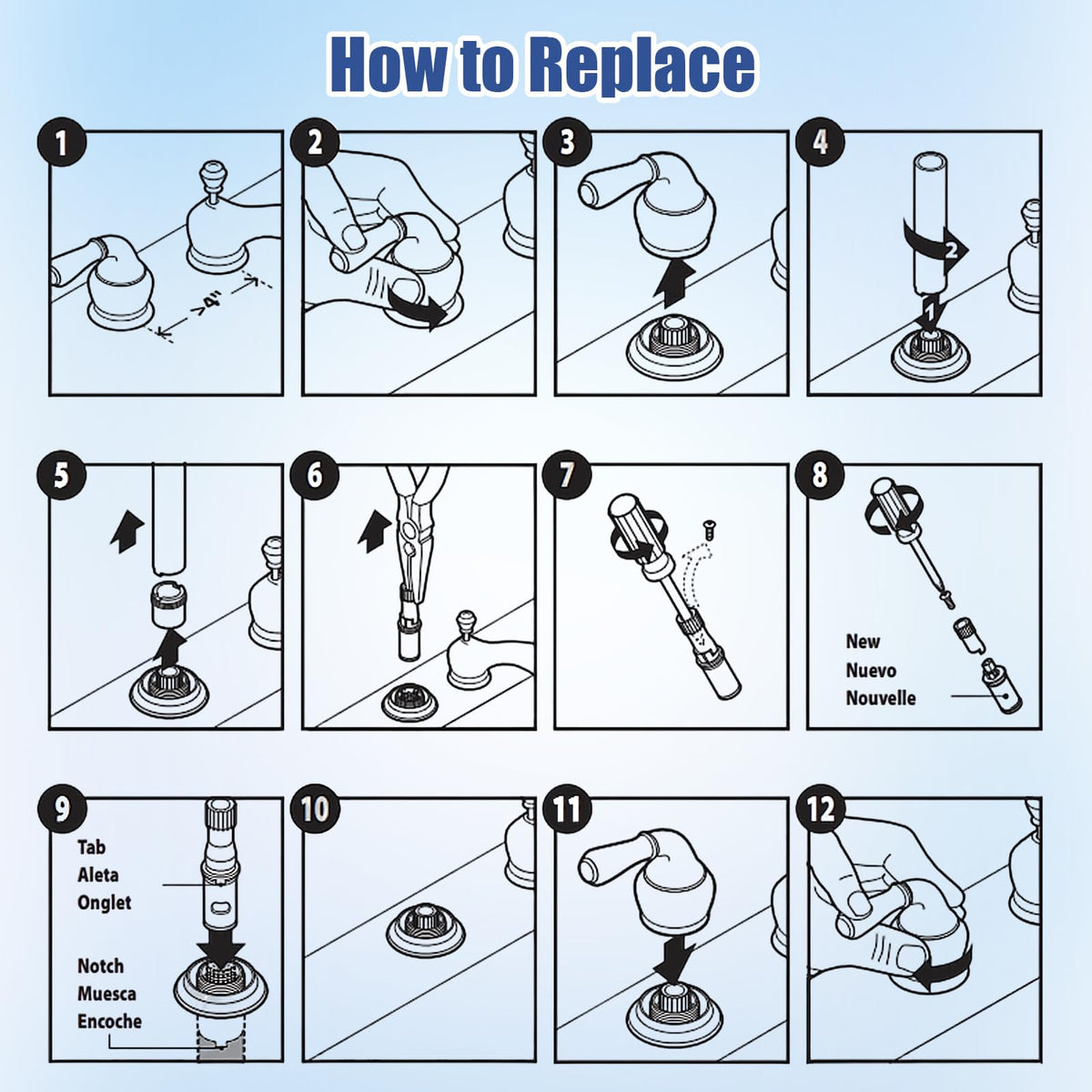 How to Replace

1

>4"

2

3

4

2

1

5

6

7

8

New
Nuevo
Nouvelle

9

Tab
Aleta
Onglet

Notch
Muesca
Encoche

10

11

12