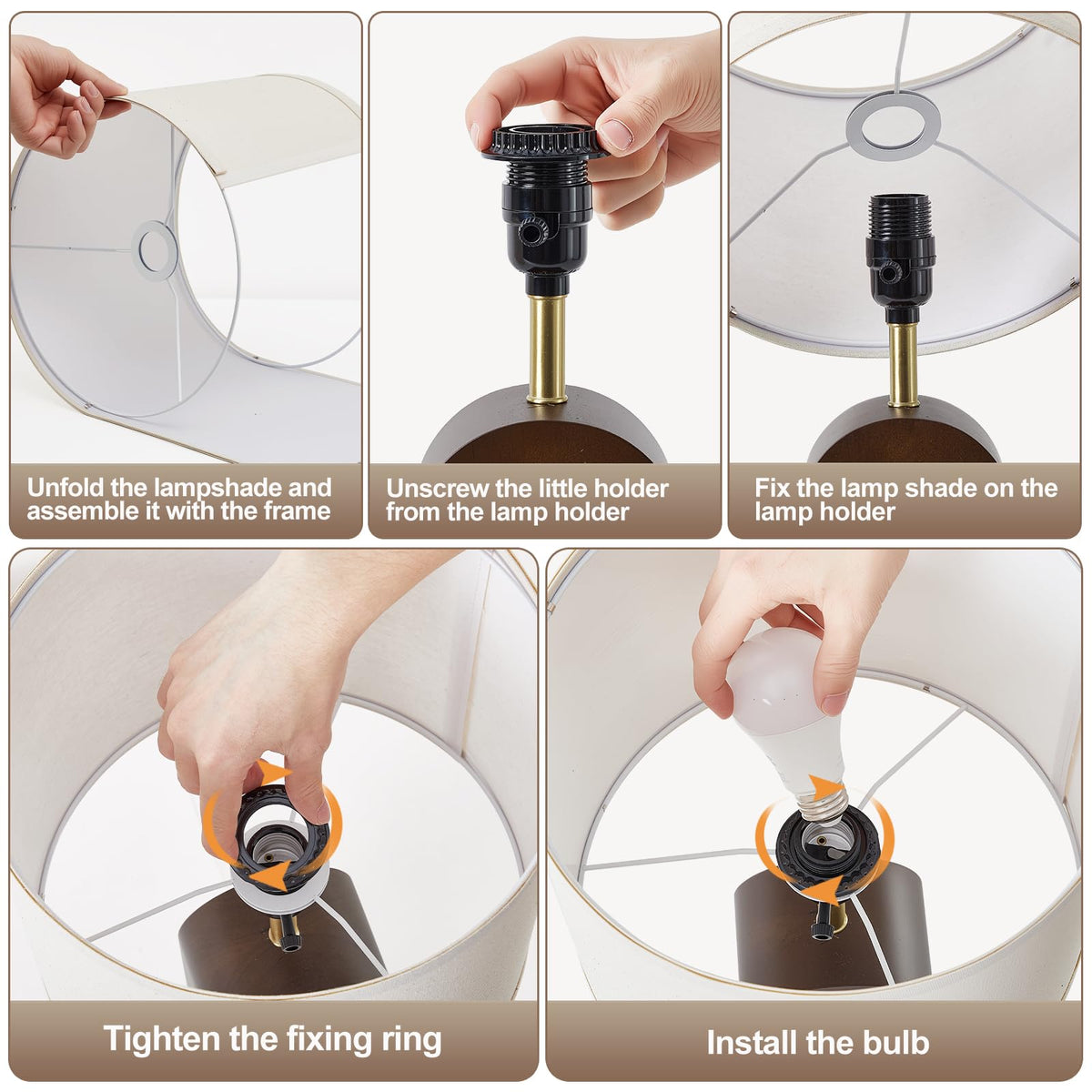 Unfold the lampshade and assemble it with the frame

Unscrew the little holder from the lamp holder

Fix the lamp shade on the lamp holder

Tighten the fixing ring

Install the bulb