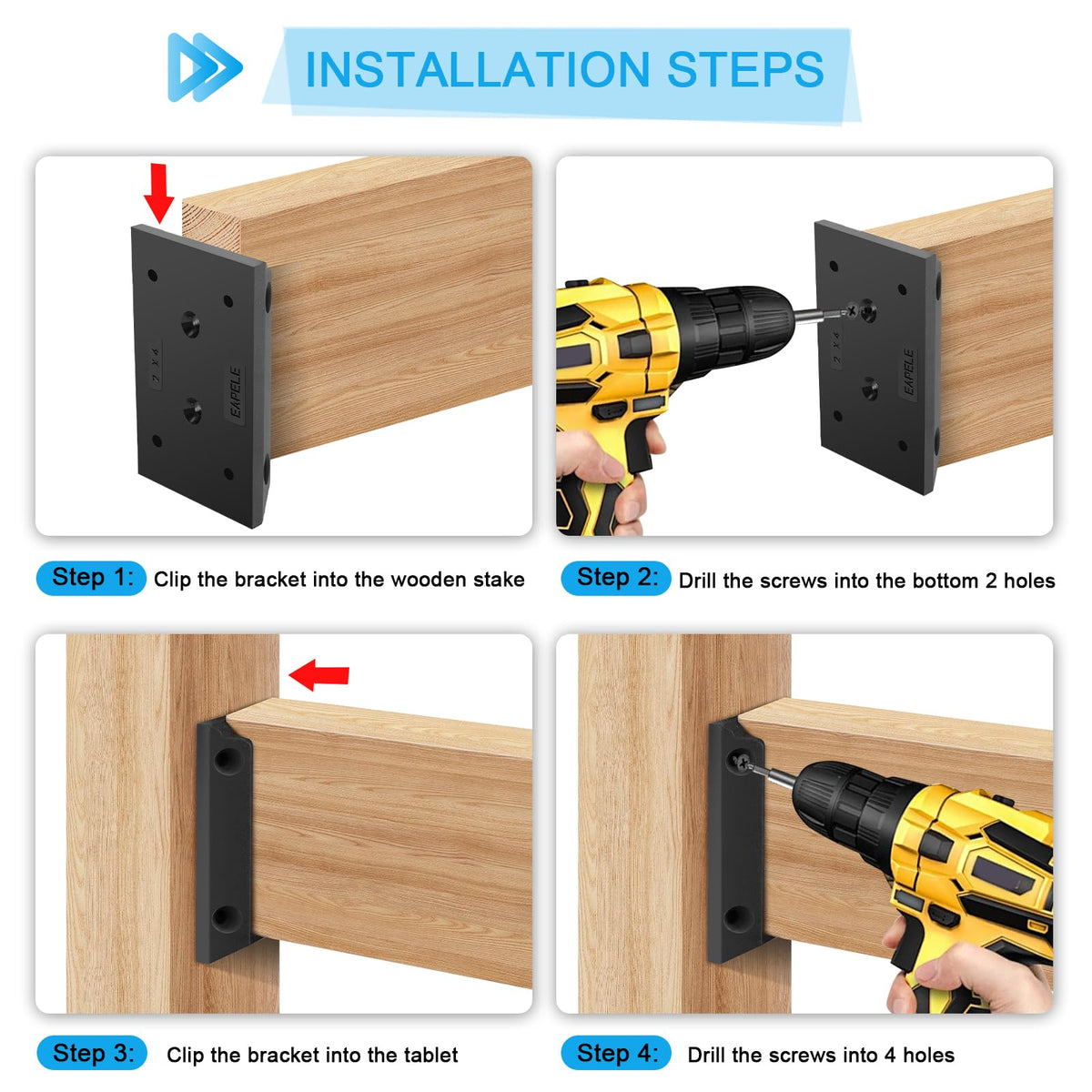 INSTALLATION STEPS

2 X 4
EAPELE

2 X 4
EAPELE

Step 1: Clip the bracket into the wooden stake

Step 2: Drill the screws into the bottom 2 holes

Step 3: Clip the bracket into the tablet

Step 4: Drill the screws into 4 holes