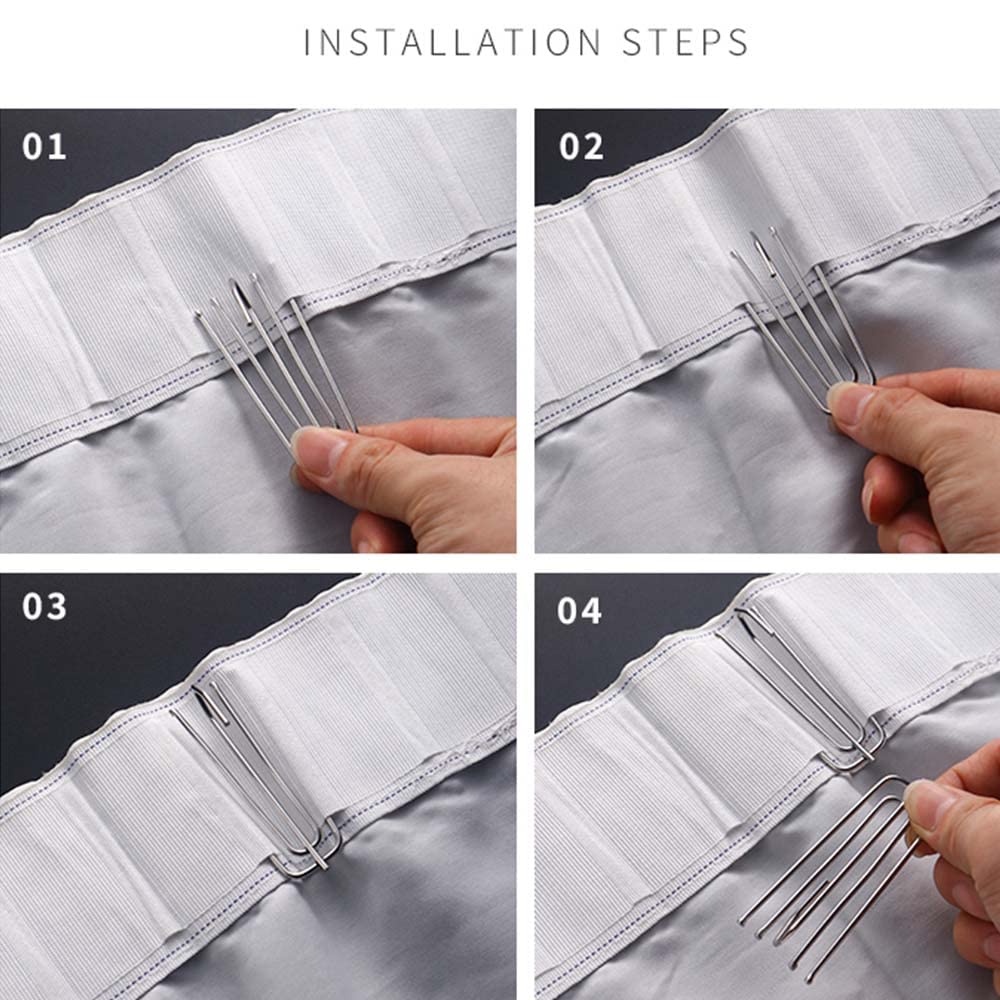 INSTALLATION STEPS

01

02

03

04