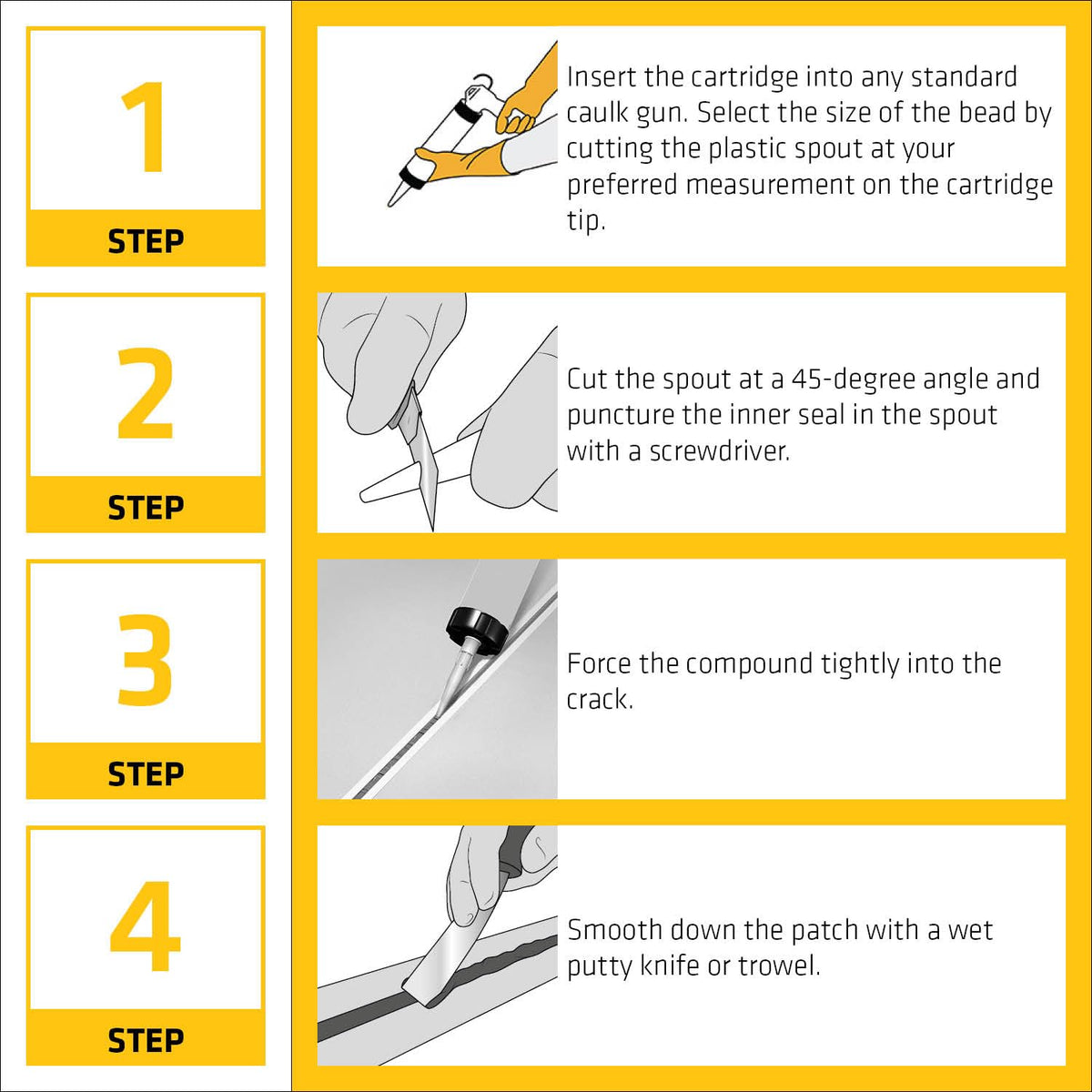 1

STEP

Insert the cartridge into any standard caulk gun. Select the size of the bead by cutting the plastic spout at your preferred measurement on the cartridge tip.

2

STEP

Cut the spout at a 45-degree angle and puncture the inner seal in the spout with a screwdriver.

3

STEP

Force the compound tightly into the crack.

4

STEP

Smooth down the patch with a wet putty knife or trowel.