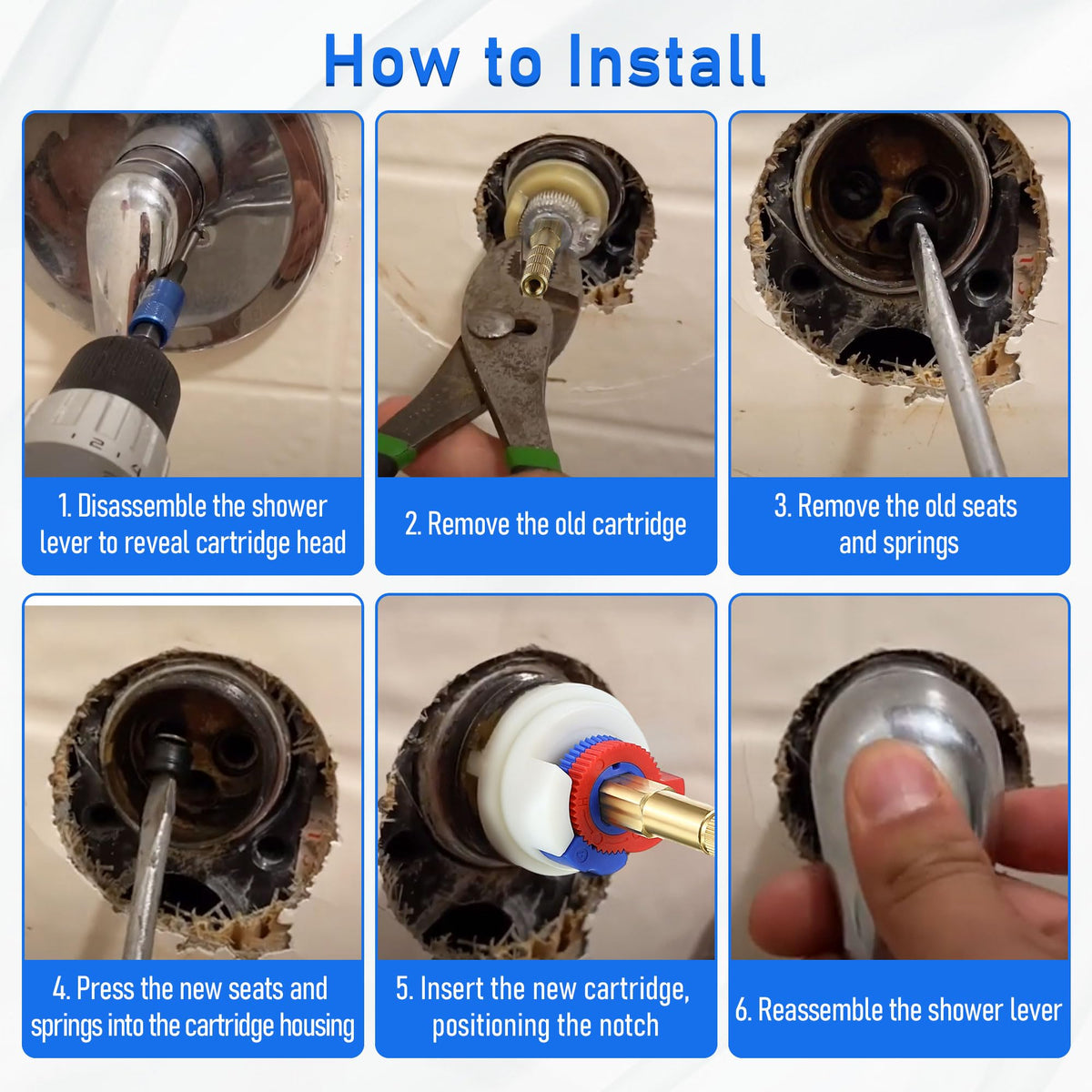 How to Install

1. Disassemble the shower lever to reveal cartridge head

2. Remove the old cartridge

3. Remove the old seats and springs

4. Press the new seats and springs into the cartridge housing

5. Insert the new cartridge, positioning the notch

6. Reassemble the shower lever