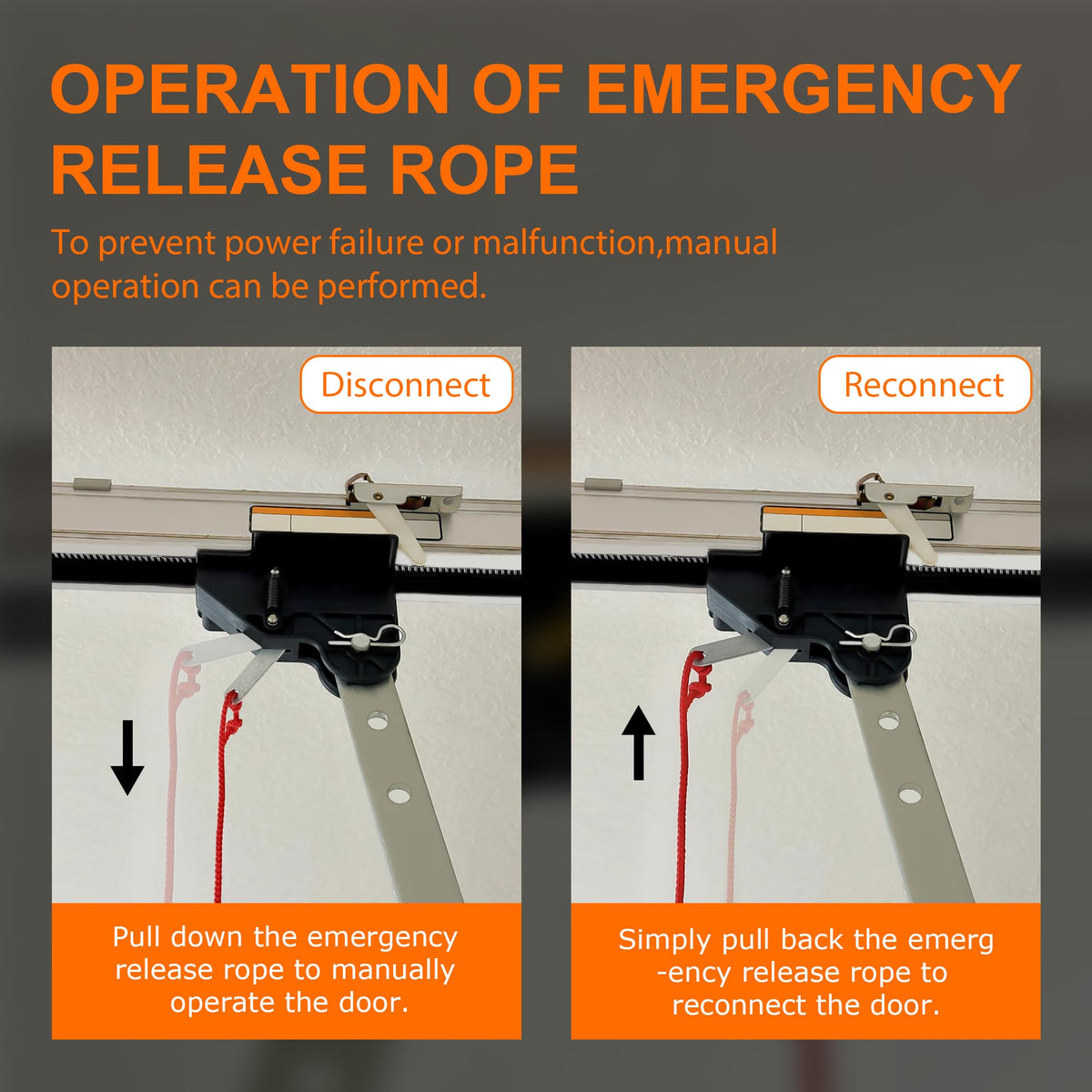 OPERATION OF EMERGENCY RELEASE ROPE

To prevent power failure or malfunction,manual operation can be performed.

Disconnect

Pull down the emergency release rope to manually operate the door.

Reconnect

Simply pull back the emerg -ency release rope to reconnect the door.