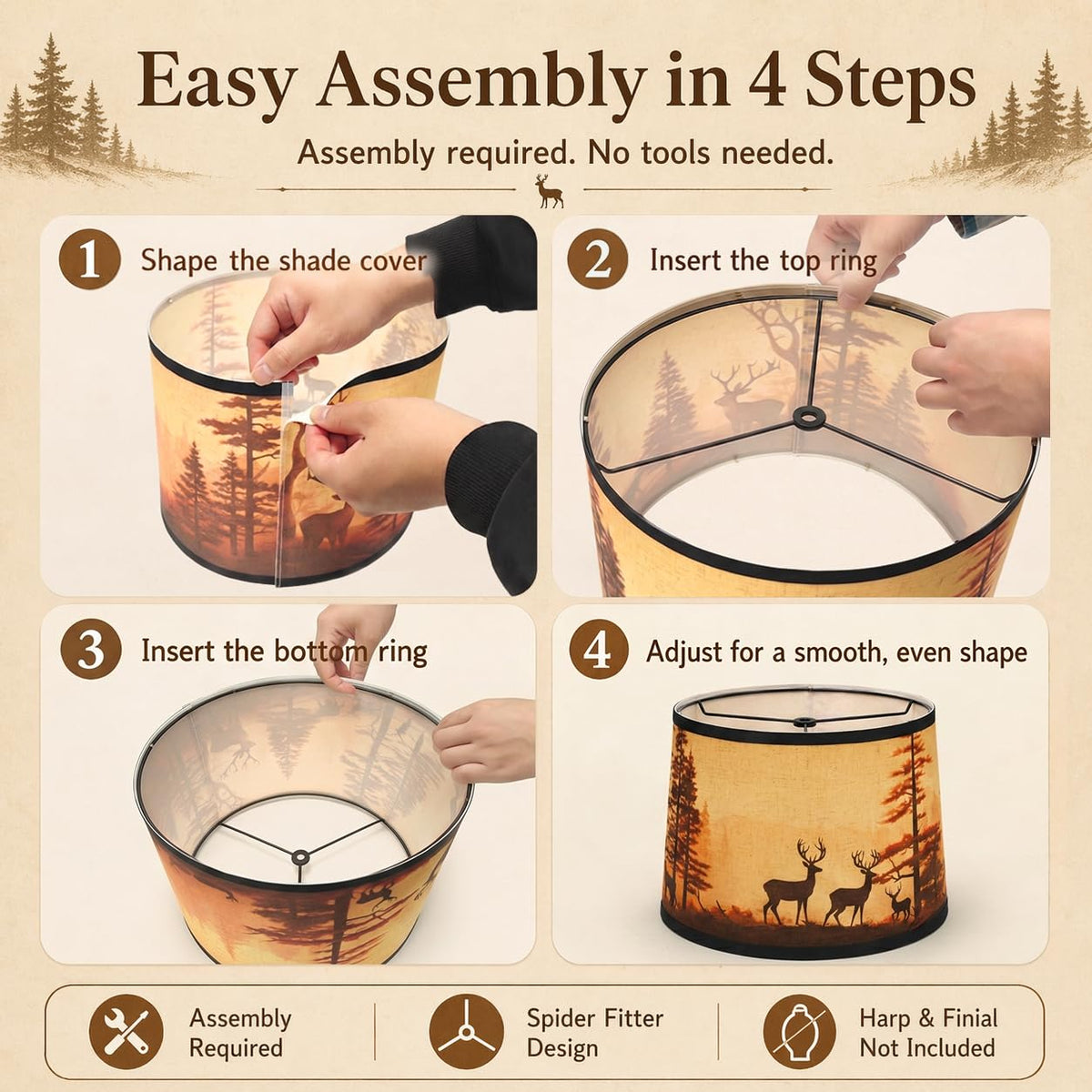 Easy Assembly in 4 Steps

Assembly required. No tools needed.

1 Shape the shade cover

2 Insert the top ring

3 Insert the bottom ring

4 Adjust for a smooth, even shape

Assembly Required

Spider Fitter Design

Harp & Finial Not Included