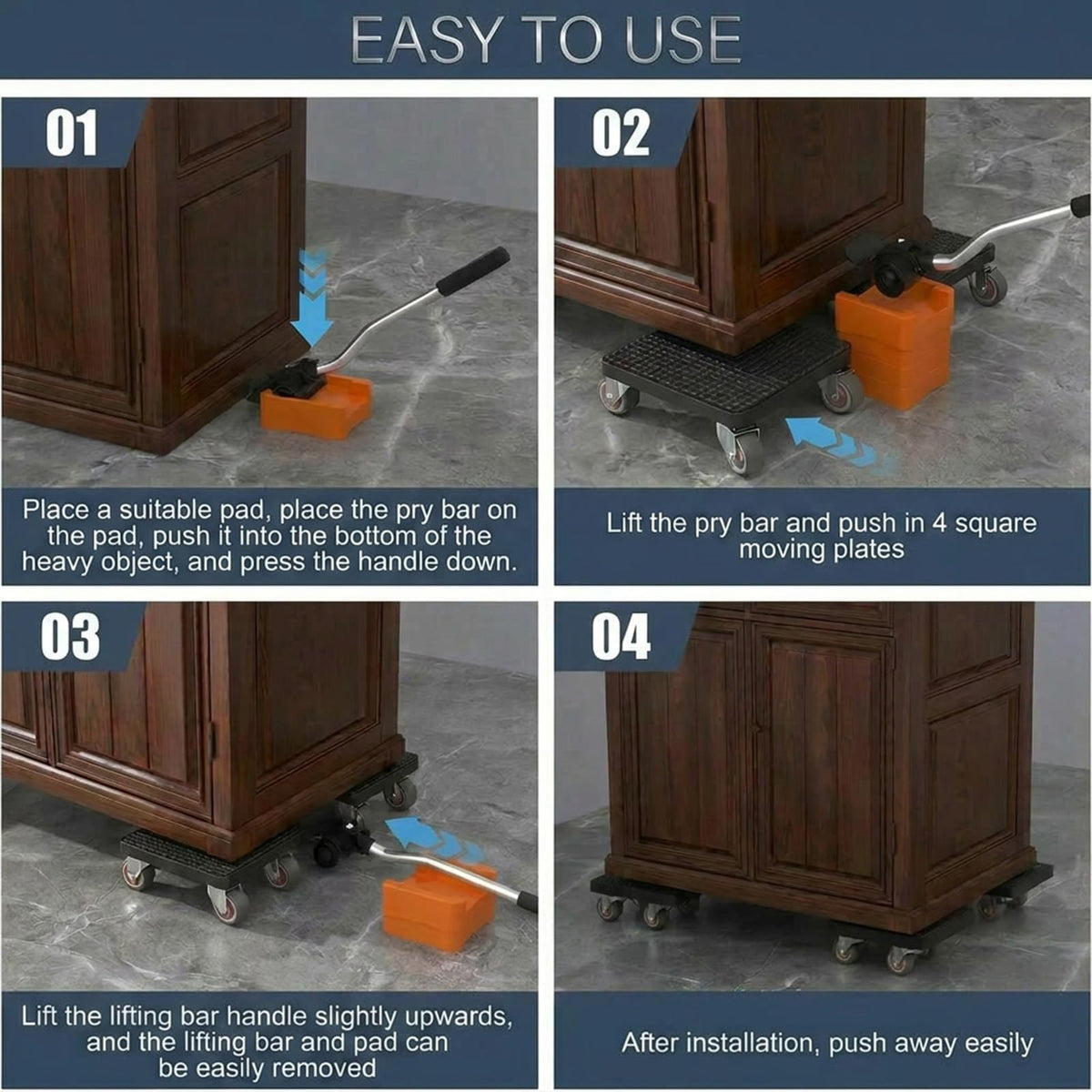 EASY TO USE

01

Place a suitable pad, place the pry bar on the pad, push it into the bottom of the heavy object, and press the handle down.

02

Lift the pry bar and push in 4 square moving plates

03

Lift the lifting bar handle slightly upwards, and the lifting bar and pad can be easily removed

04

After installation, push away easily