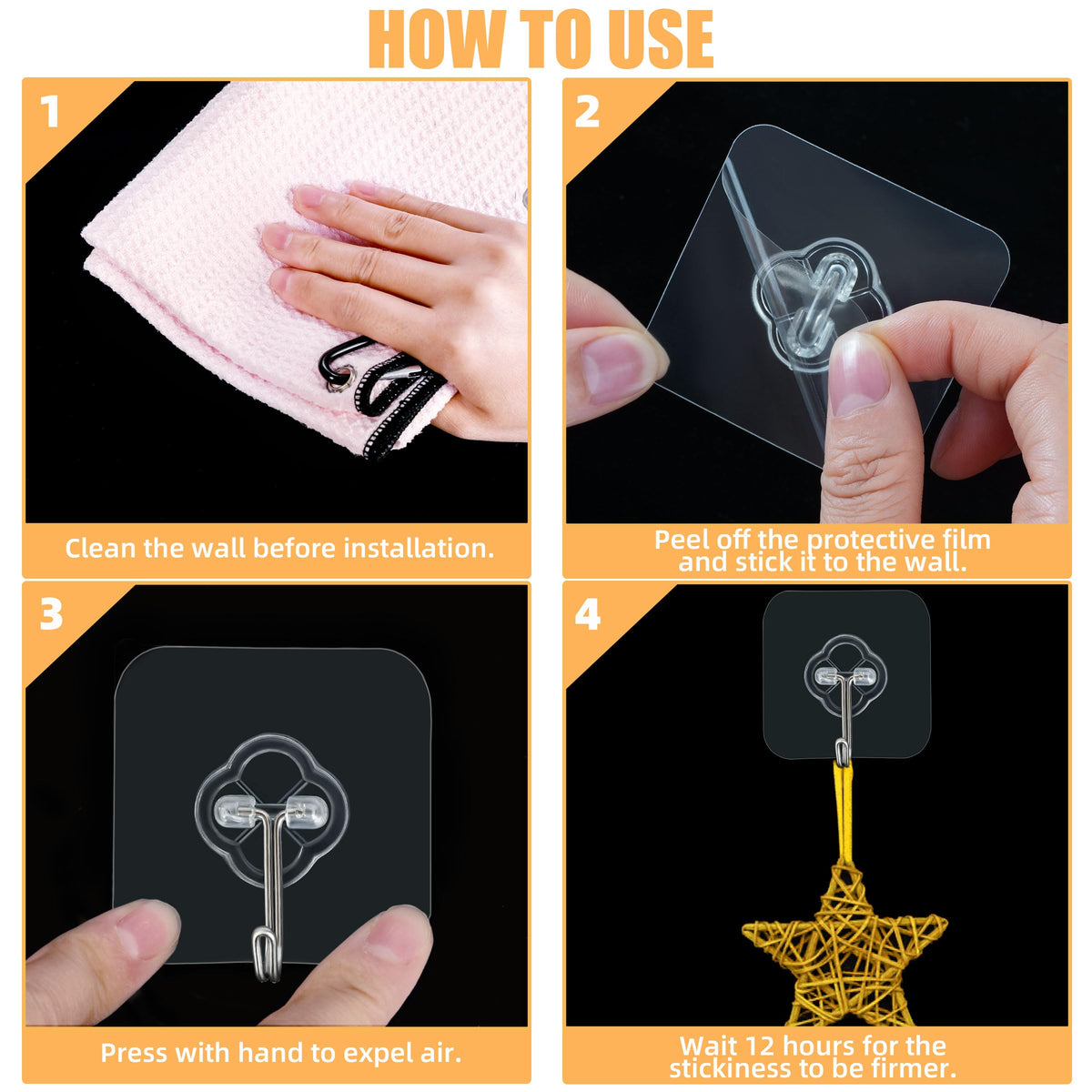 HOW TO USE

1

Clean the wall before installation.

2

Peel off the protective film and stick it to the wall.

3

Press with hand to expel air.

4

Wait 12 hours for the stickiness to be firmer.