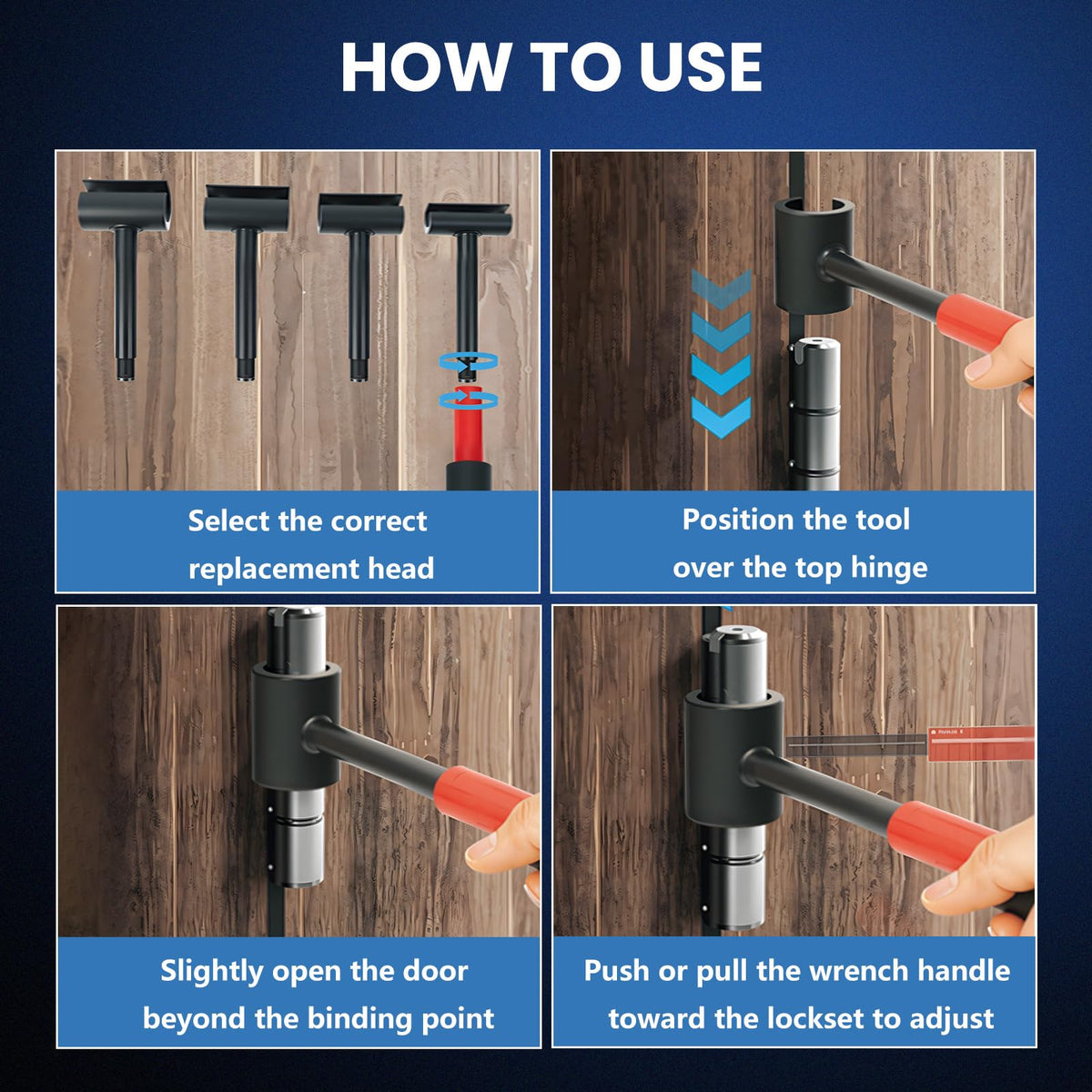 HOW TO USE

Select the correct replacement head

Position the tool over the top hinge

Slightly open the door beyond the binding point

Push or pull the wrench handle toward the lockset to adjust