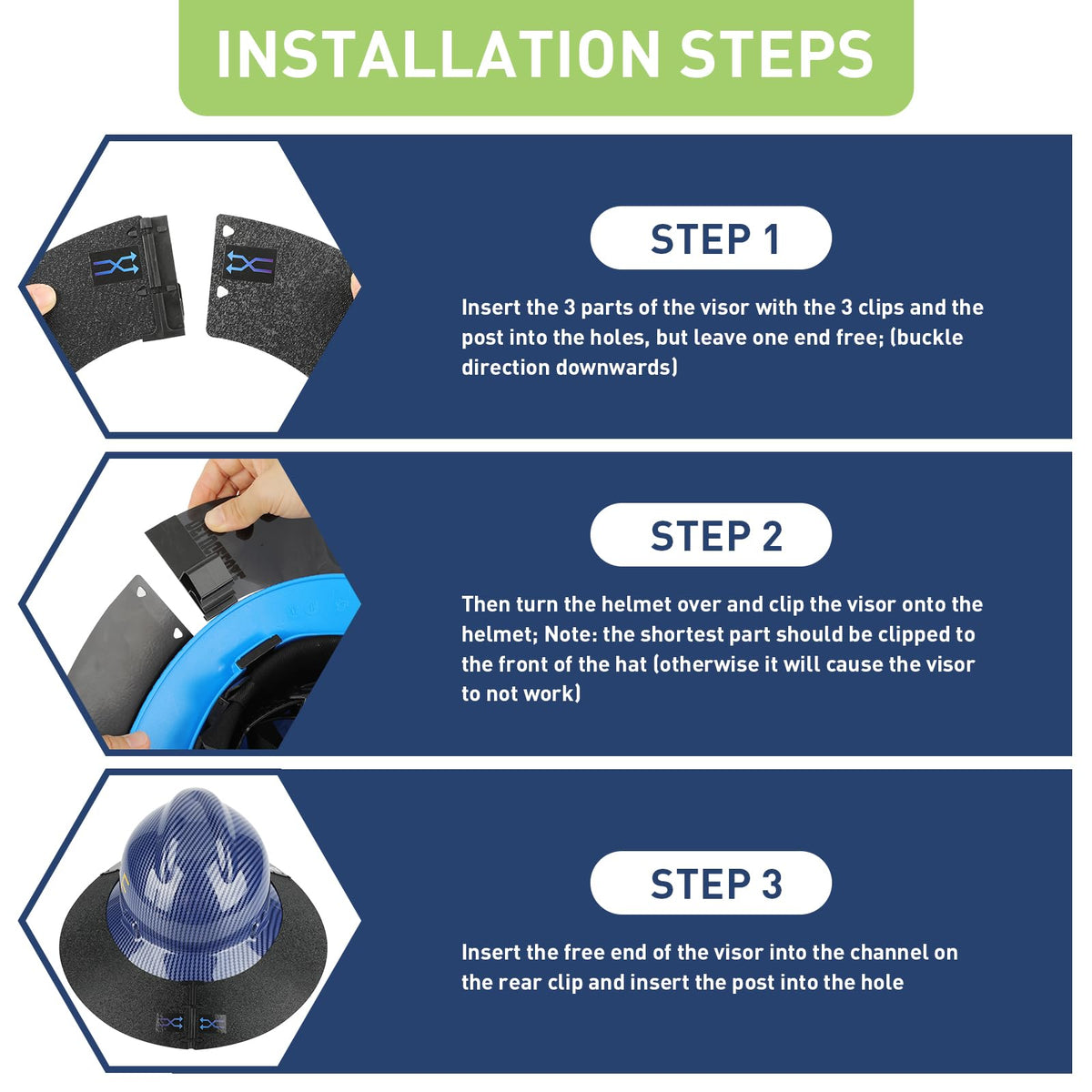 INSTALLATION STEPS

STEP 1

Insert the 3 parts of the visor with the 3 clips and the post into the holes, but leave one end free; (buckle direction downwards)

STEP 2

Then turn the helmet over and clip the visor onto the helmet; Note: the shortest part should be clipped to the front of the hat (otherwise it will cause the visor to not work)

STEP 3

Insert the free end of the visor into the channel on the rear clip and insert the post into the hole