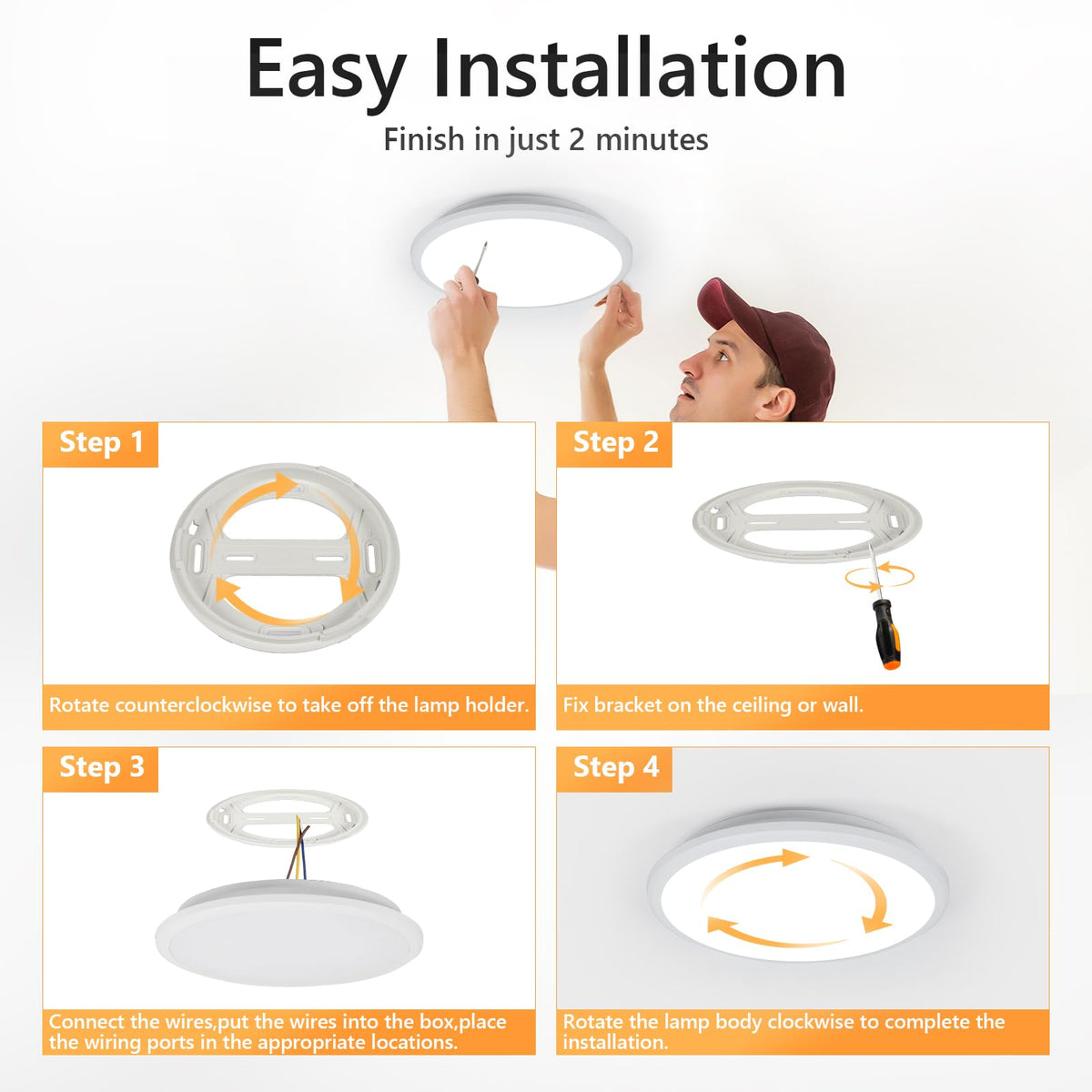 Easy Installation

Finish in just 2 minutes

Step 1

Rotate counterclockwise to take off the lamp holder.

Step 2

Fix bracket on the ceiling or wall.

Step 3

Connect the wires,put the wires into the box,place the wiring ports in the appropriate locations.

Step 4

Rotate the lamp body clockwise to complete the installation.