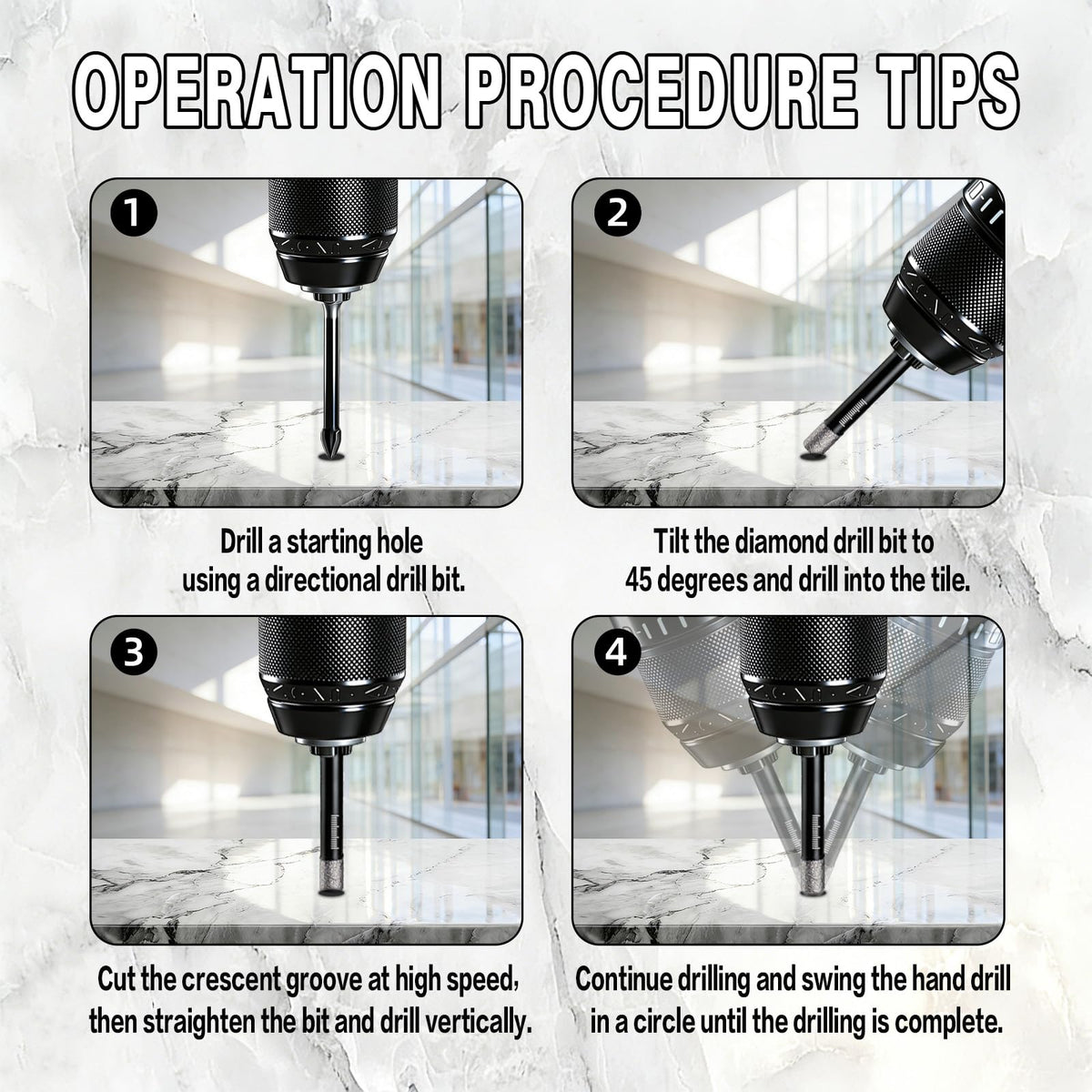 OPERATION PROCEDURE TIPS

1

Drill a starting hole using a directional drill bit.

2

Tilt the diamond drill bit to 45 degrees and drill into the tile.

3

Cut the crescent groove at high speed, then straighten the bit and drill vertically.

4

Continue drilling and swing the hand drill in a circle until the drilling is complete.