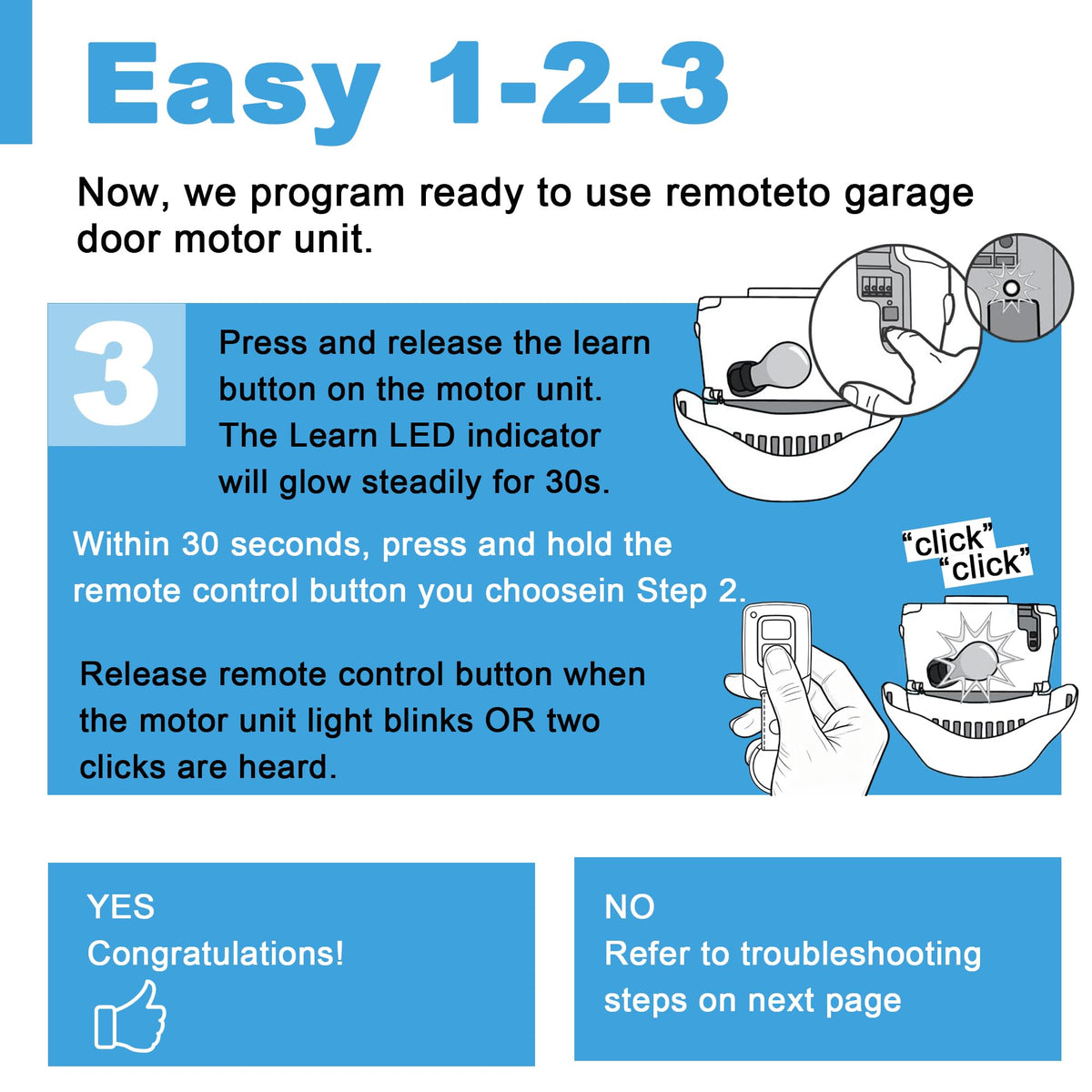 Easy 1-2-3

Now, we program ready to use remoteto garage door motor unit.

3

Press and release the learn button on the motor unit. The Learn LED indicator will glow steadily for 30s.

Within 30 seconds, press and hold the remote control button you choosein Step 2.

"click" "click"

Release remote control button when the motor unit light blinks OR two clicks are heard.

YES
Congratulations!

NO
Refer to troubleshooting steps on next page