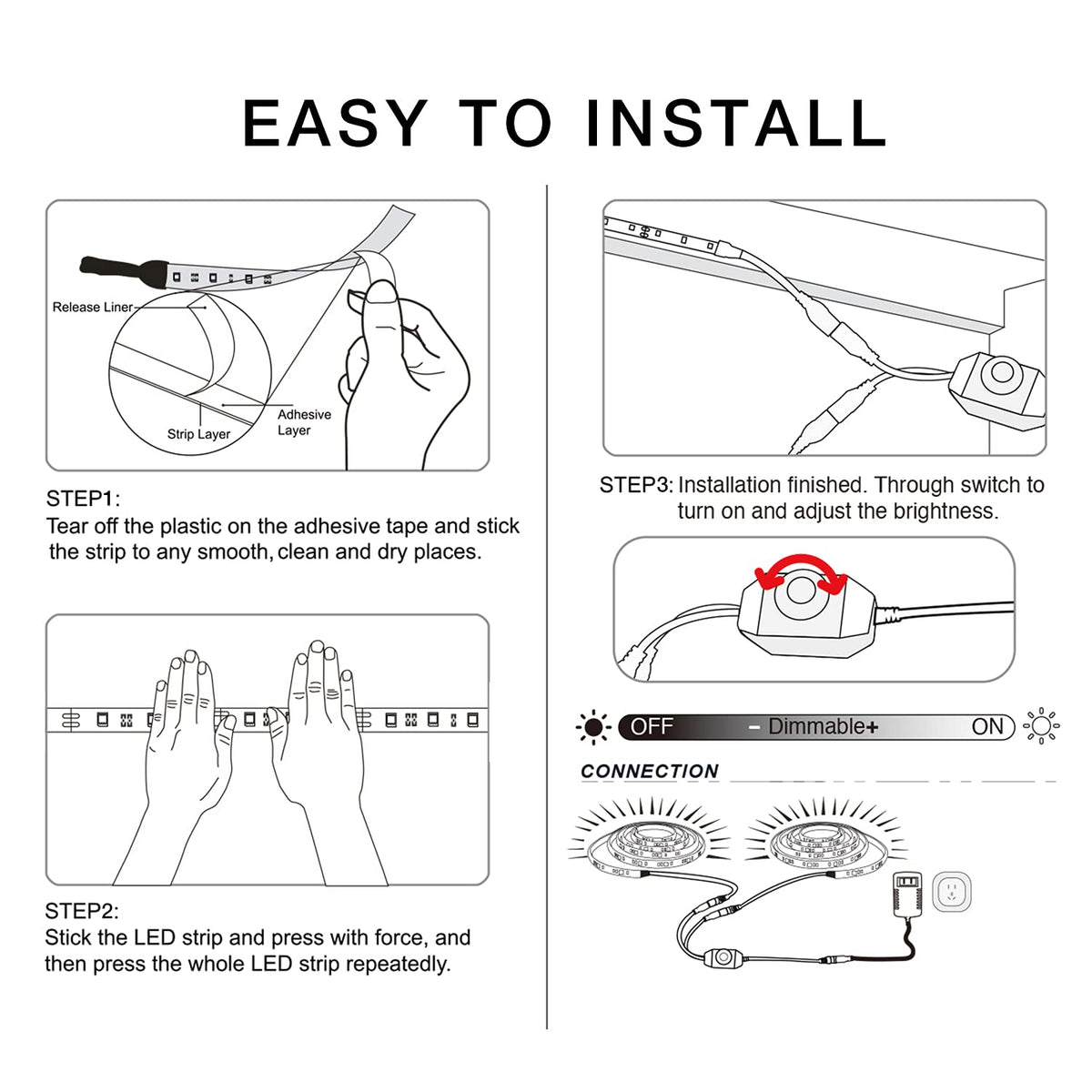 EASY TO INSTALL

Release Liner

Strip Layer

Adhesive Layer

STEP1:
Tear off the plastic on the adhesive tape and stick the strip to any smooth, clean and dry places.

STEP2:
Stick the LED strip and press with force, and then press the whole LED strip repeatedly.

STEP3: Installation finished. Through switch to turn on and adjust the brightness.

OFF - Dimmable+ ON

CONNECTION