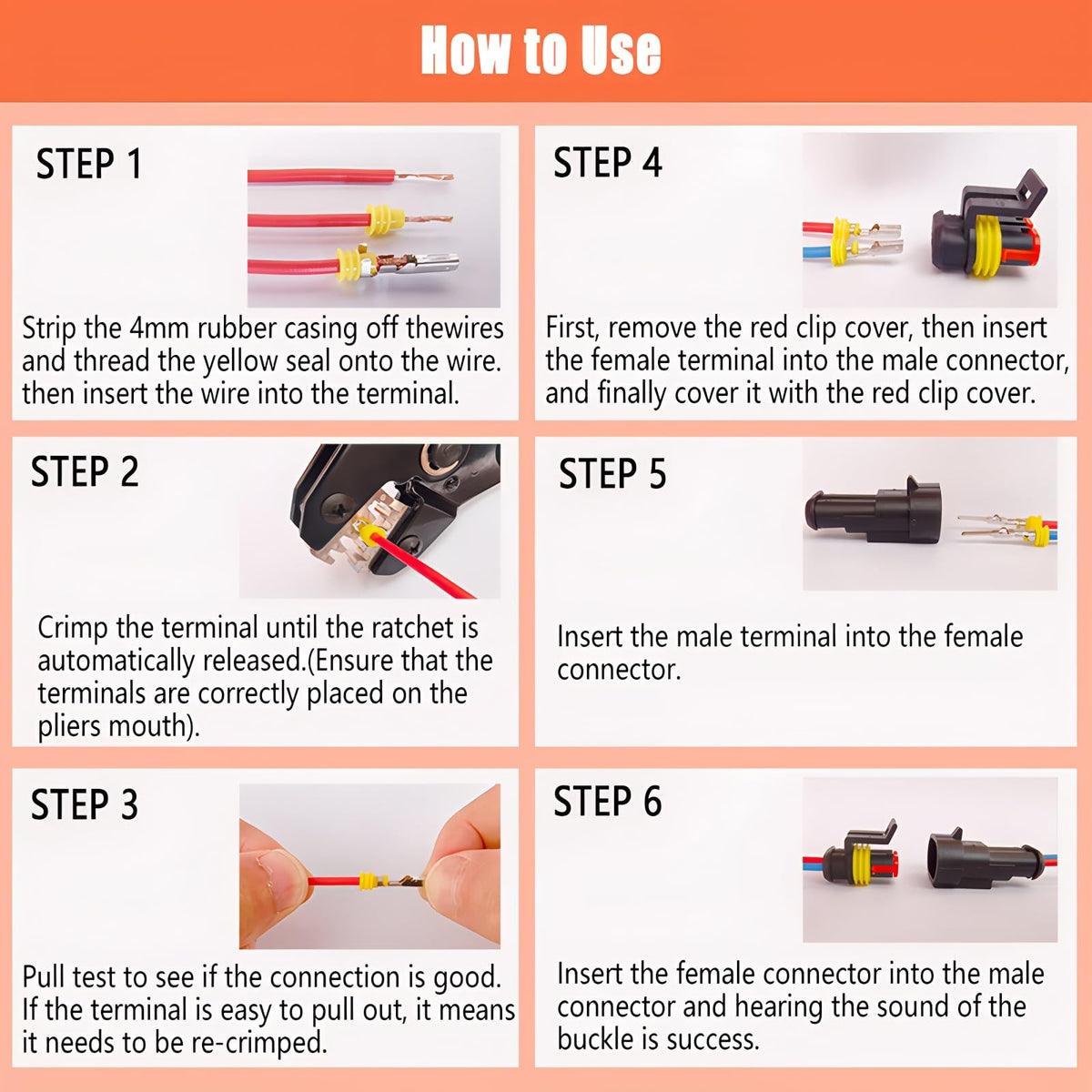 How to Use

STEP 1

Strip the 4mm rubber casing off thewires and thread the yellow seal onto the wire. then insert the wire into the terminal.

STEP 2

Crimp the terminal until the ratchet is automatically released.(Ensure that the terminals are correctly placed on the pliers mouth).

STEP 3

Pull test to see if the connection is good. If the terminal is easy to pull out, it means it needs to be re-crimped.

STEP 4

First, remove the red clip cover, then insert the female terminal into the male connector, and finally cover it with the red clip cover.

STEP 5

Insert the male terminal into the female connector.

STEP 6

Insert the female connector into the male connector and hearing the sound of the buckle is success.