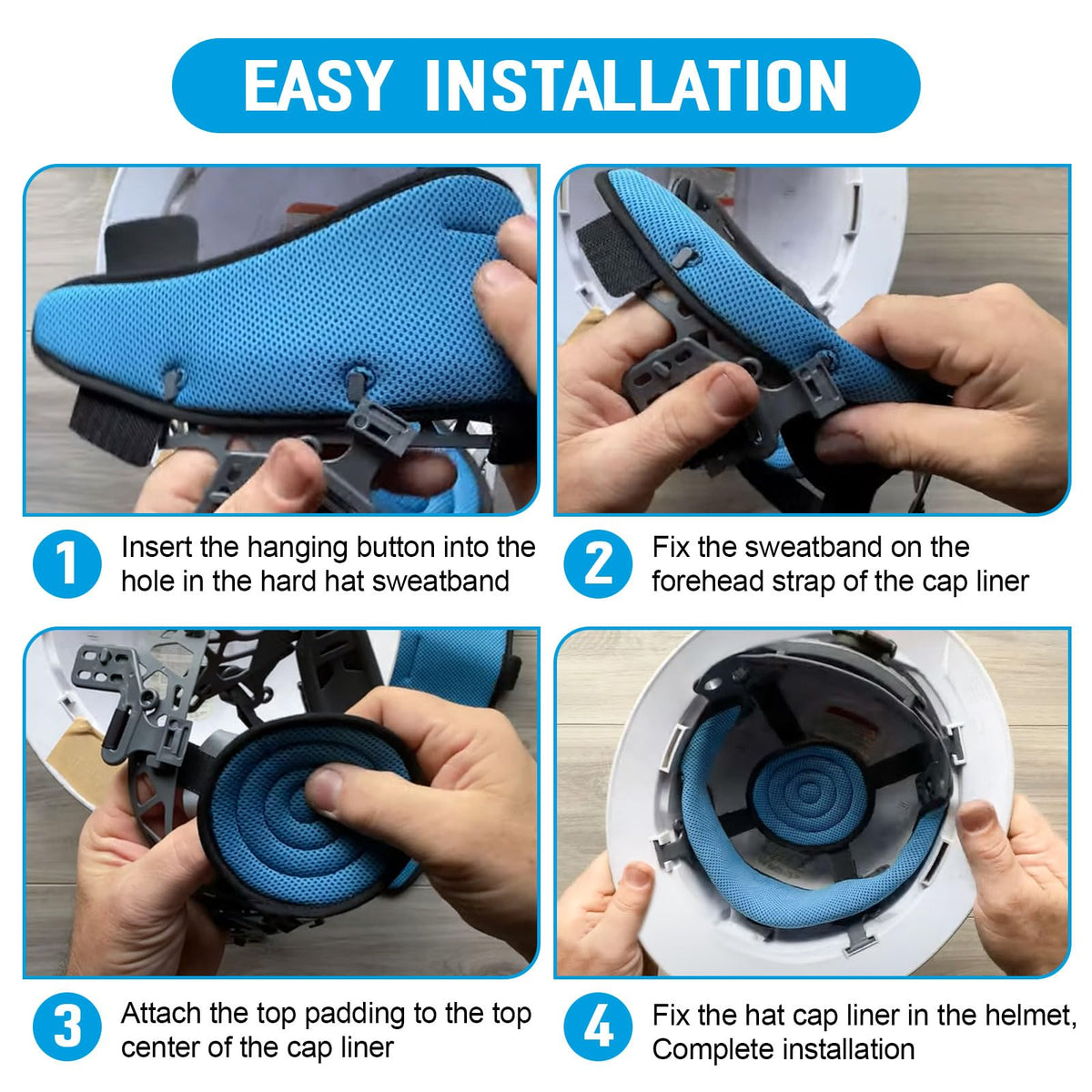 EASY INSTALLATION

1 Insert the hanging button into the hole in the hard hat sweatband

2 Fix the sweatband on the forehead strap of the cap liner

3 Attach the top padding to the top center of the cap liner

4 Fix the hat cap liner in the helmet, Complete installation