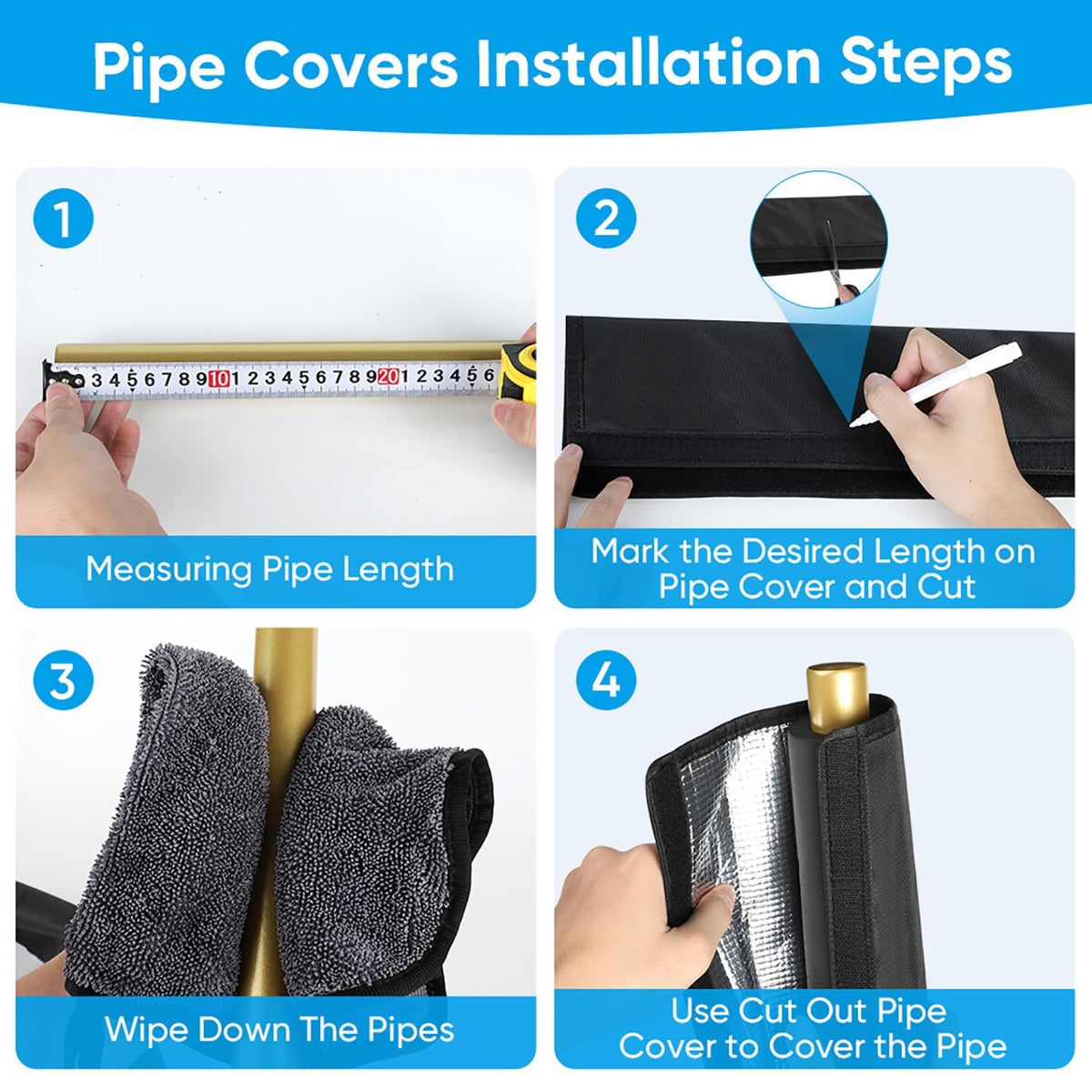 Pipe Covers Installation Steps

1

3 4 5 6 7 8 9 10 1 2 3 4 5 6 7 8 9 20 1 2 3 4 5 6

Measuring Pipe Length

2

Mark the Desired Length on Pipe Cover and Cut

3

Wipe Down The Pipes

4

Use Cut Out Pipe Cover to Cover the Pipe