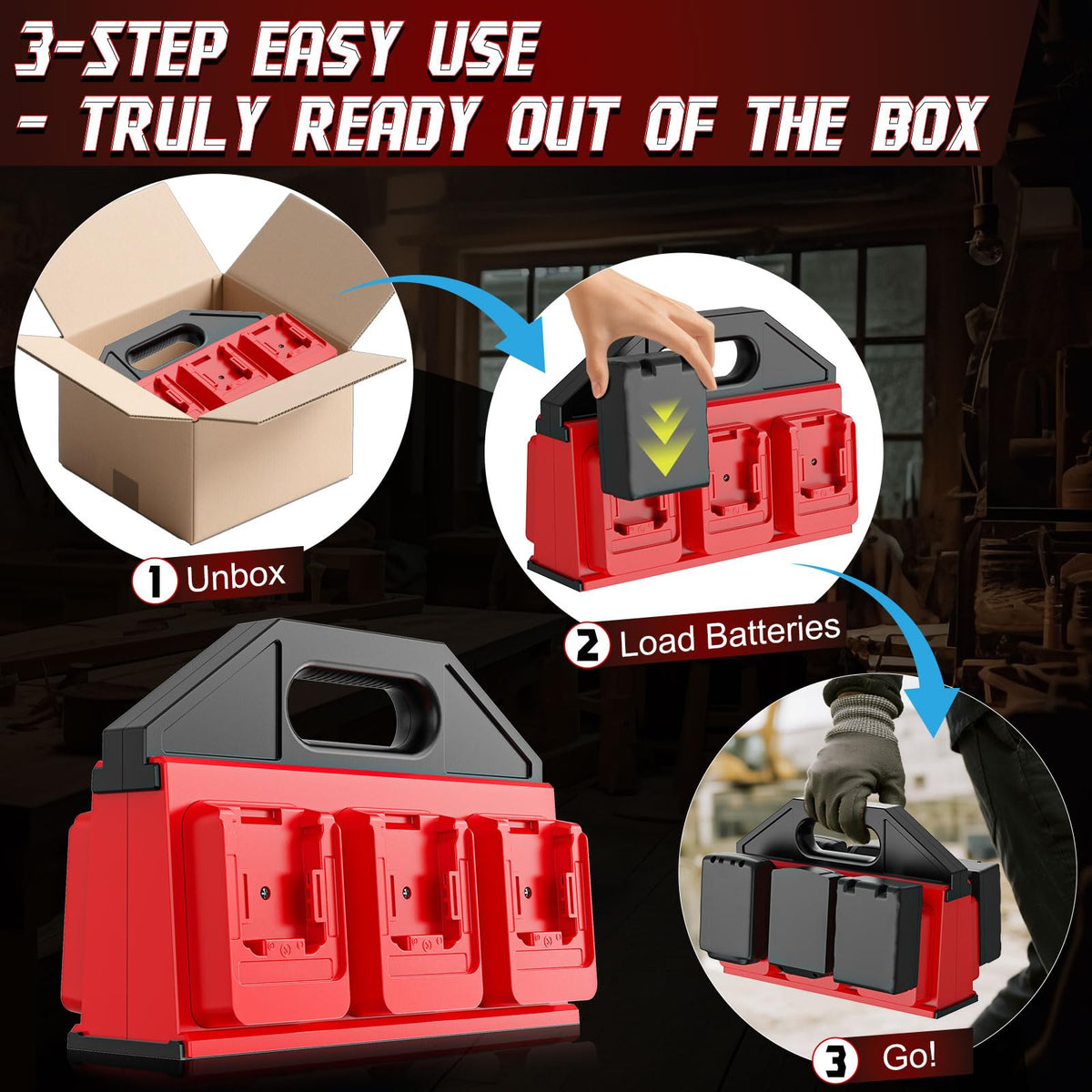 3-STEP EASY USE
- TRULY READY OUT OF THE BOX

1 Unbox

2 Load Batteries

3 Go!