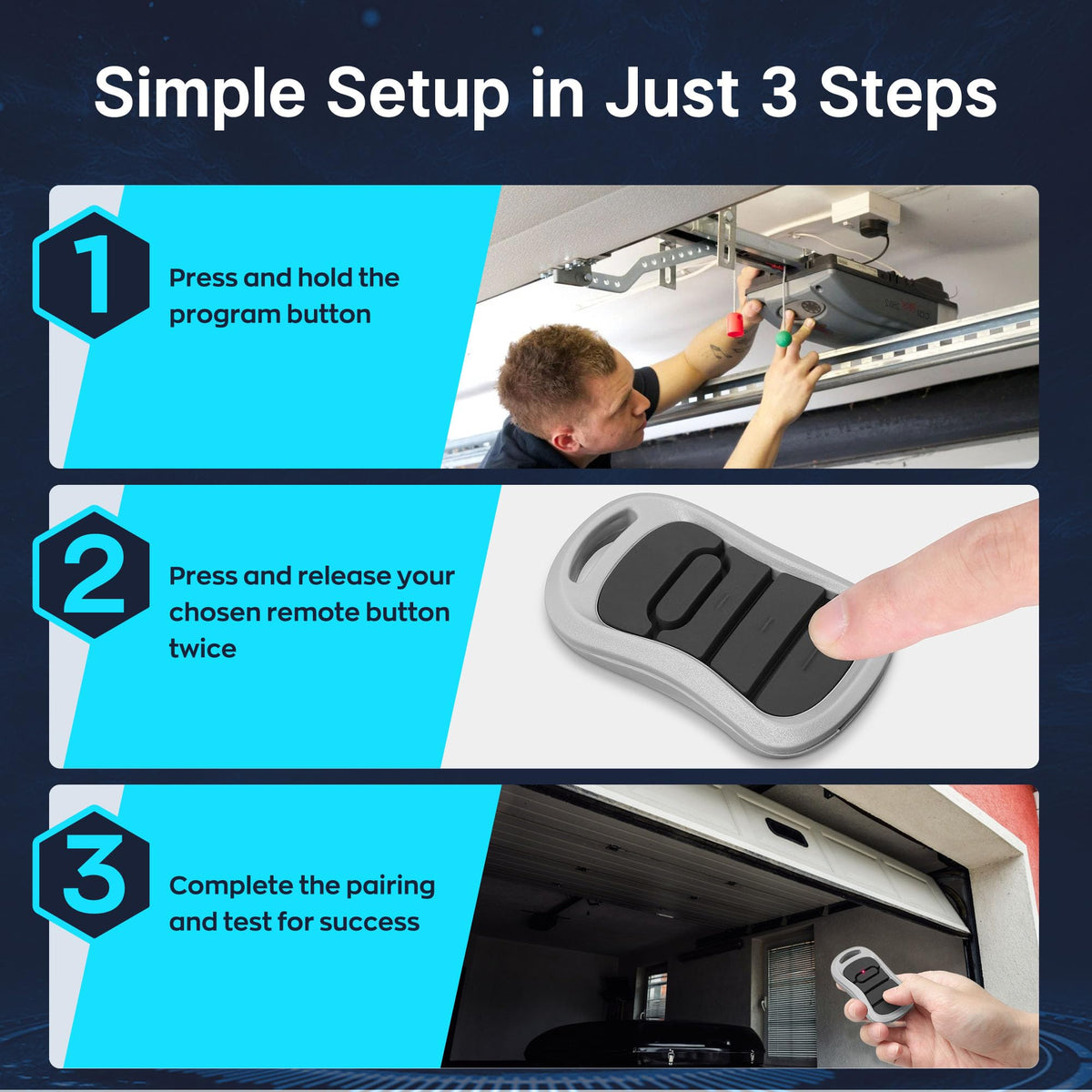 Simple Setup in Just 3 Steps

1

Press and hold the program button

2

Press and release your chosen remote button twice

3

Complete the pairing and test for success