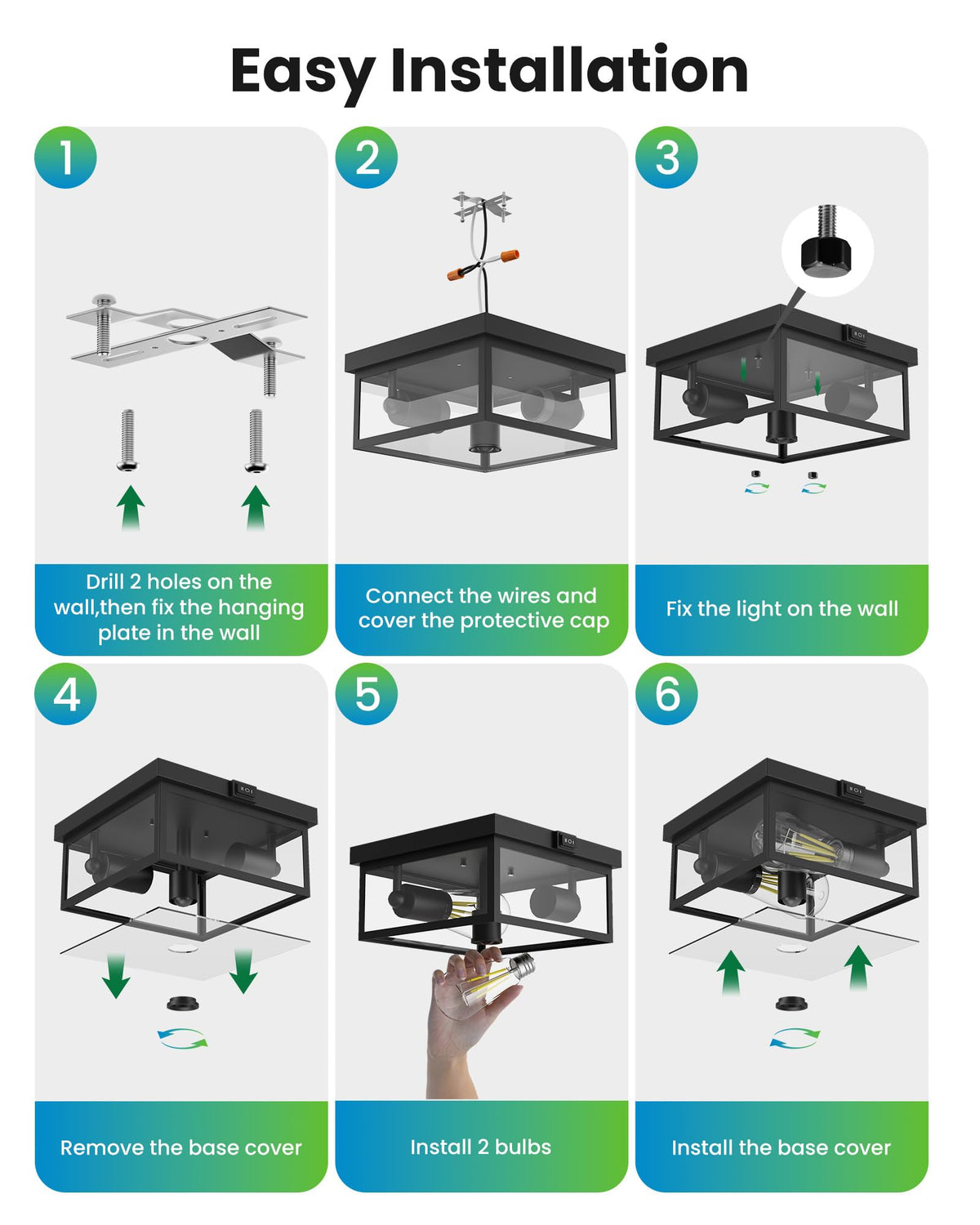 Easy Installation

1

Drill 2 holes on the wall,then fix the hanging plate in the wall

2

Connect the wires and cover the protective cap

3

Fix the light on the wall

4

Remove the base cover

5

Install 2 bulbs

6

Install the base cover