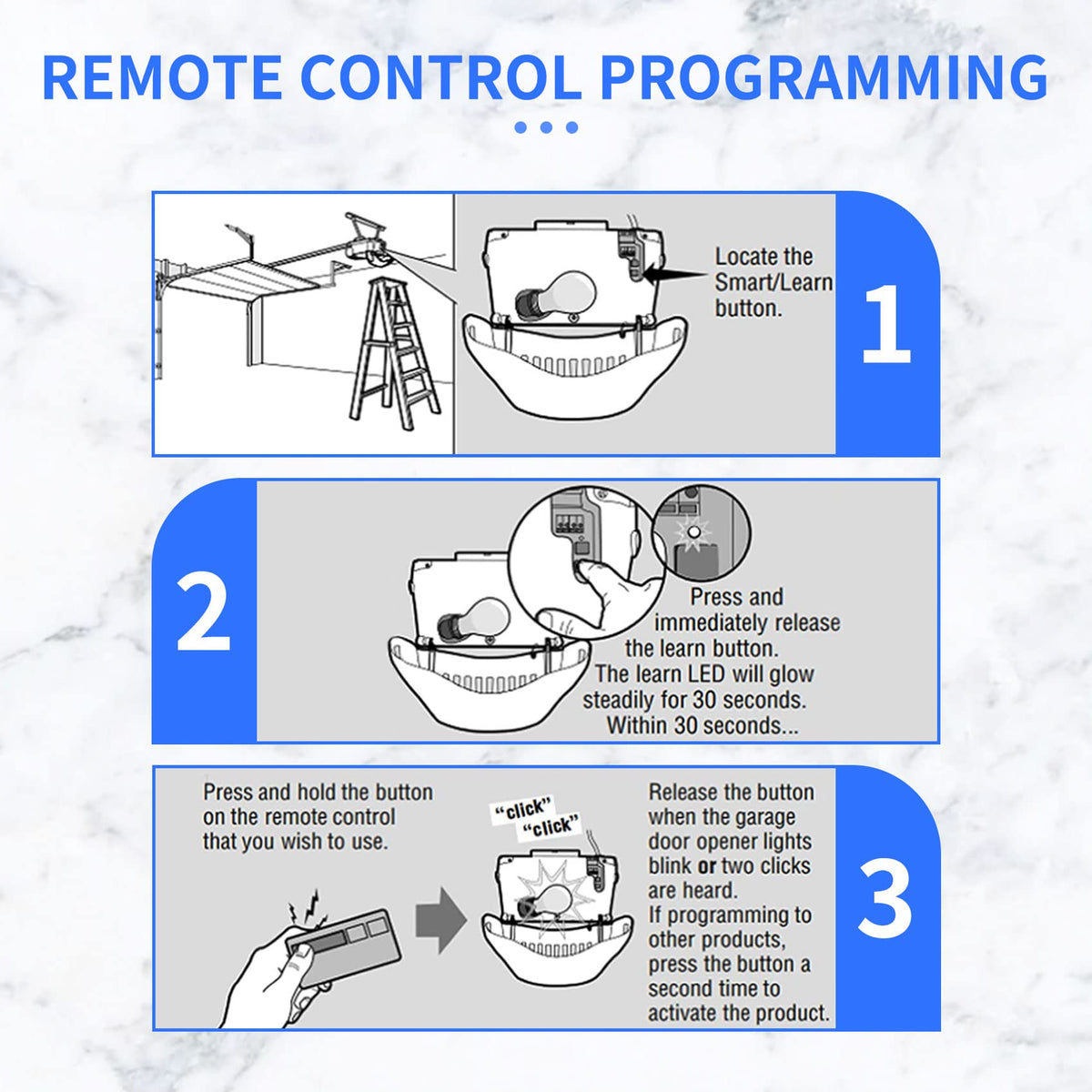 REMOTE CONTROL PROGRAMMING

Locate the Smart/Learn button.

1

2

Press and immediately release the learn button. The learn LED will glow steadily for 30 seconds. Within 30 seconds...

Press and hold the button on the remote control that you wish to use.

"click" "click"

Release the button when the garage door opener lights blink or two clicks are heard. If programming to other products, press the button a second time to activate the product.

3