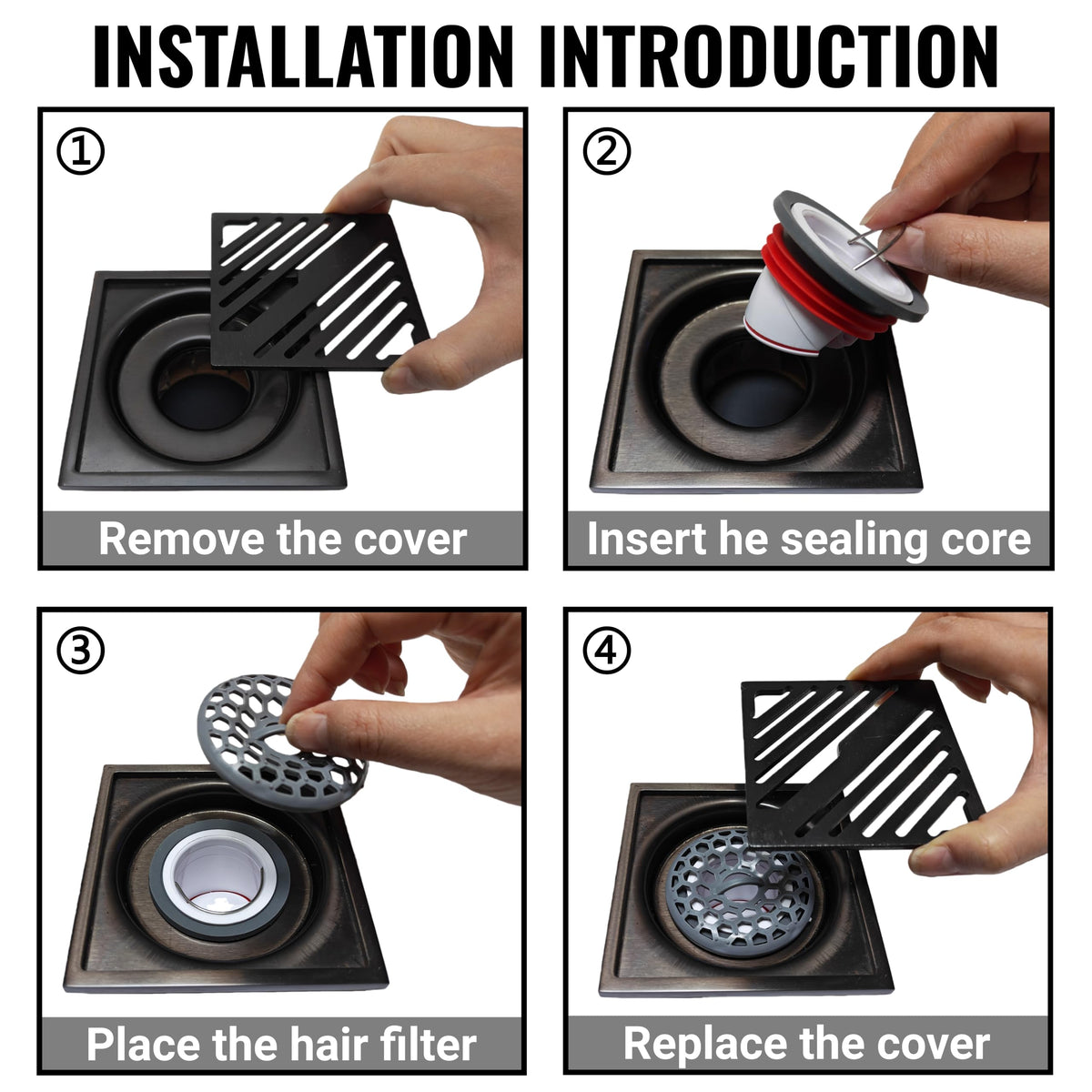 INSTALLATION INTRODUCTION

①

Remove the cover

②

Insert he sealing core

③

Place the hair filter

④

Replace the cover