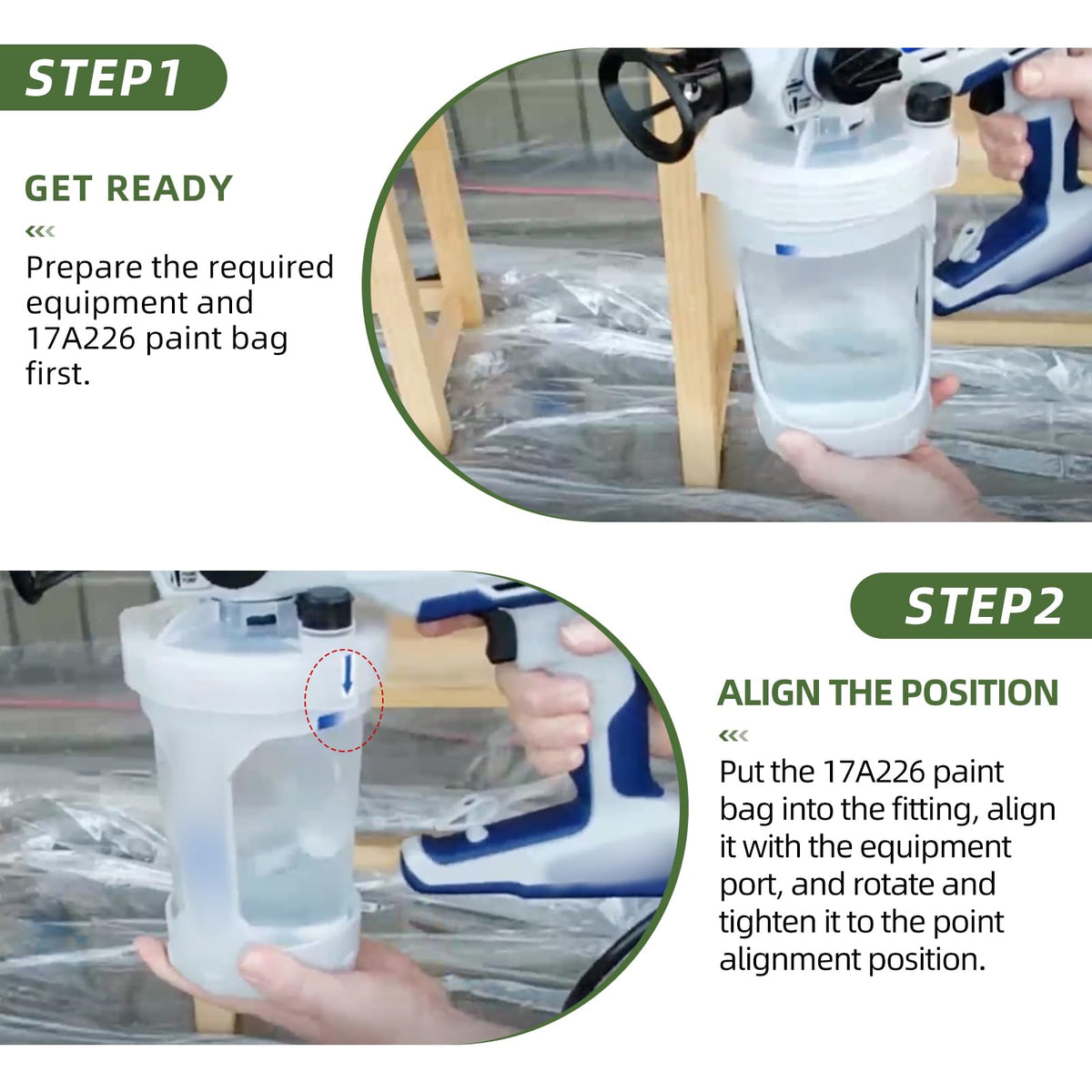 STEP1

GET READY

Prepare the required equipment and 17A226 paint bag first.

STEP2

ALIGN THE POSITION

Put the 17A226 paint bag into the fitting, align it with the equipment port, and rotate and tighten it to the point alignment position.