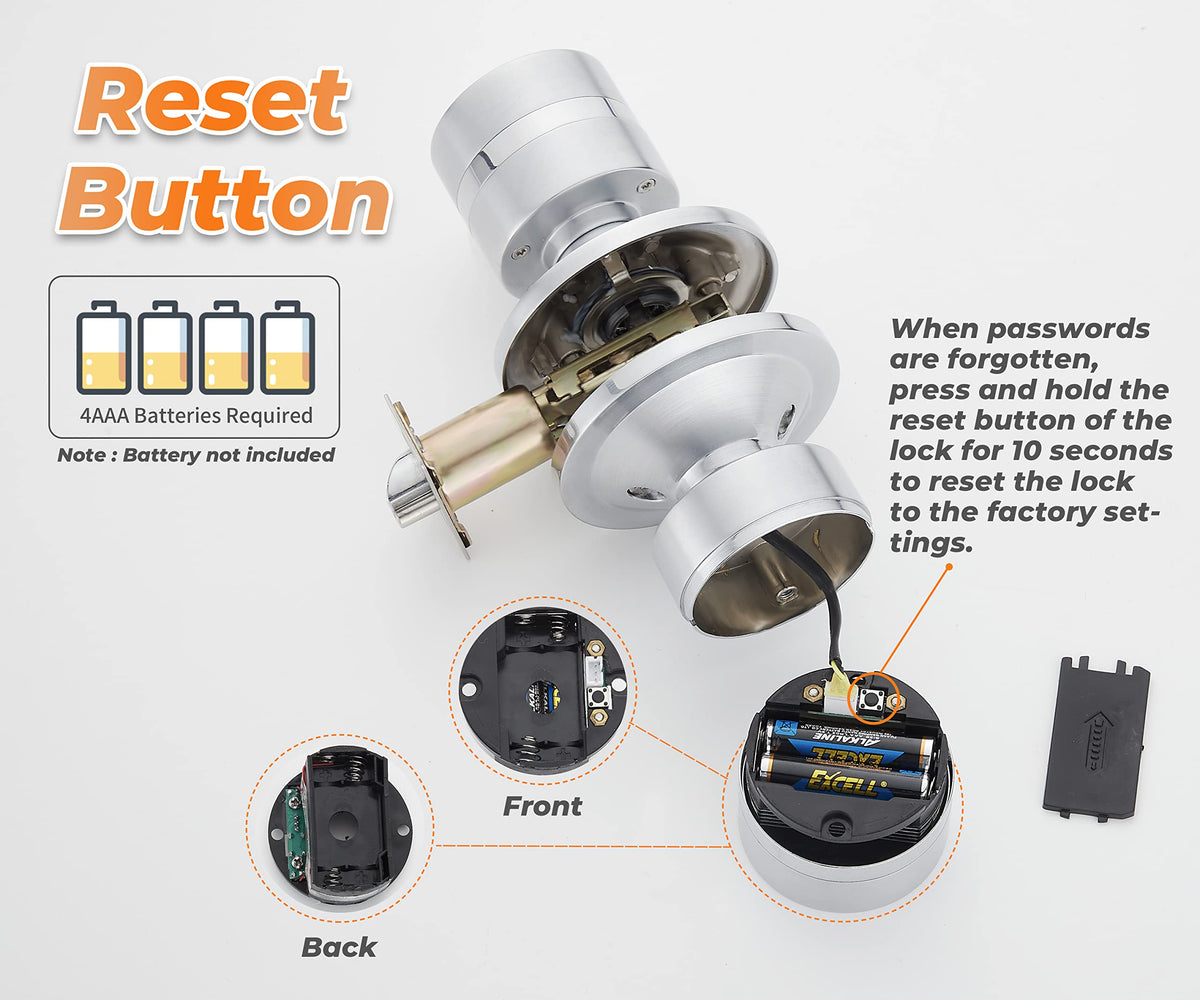 Reset Button

4AAA Batteries Required

Note : Battery not included

When passwords are forgotten, press and hold the reset button of the lock for 10 seconds to reset the lock to the factory settings.

ALKALINE EXCELL

EXCELL

Front

Back