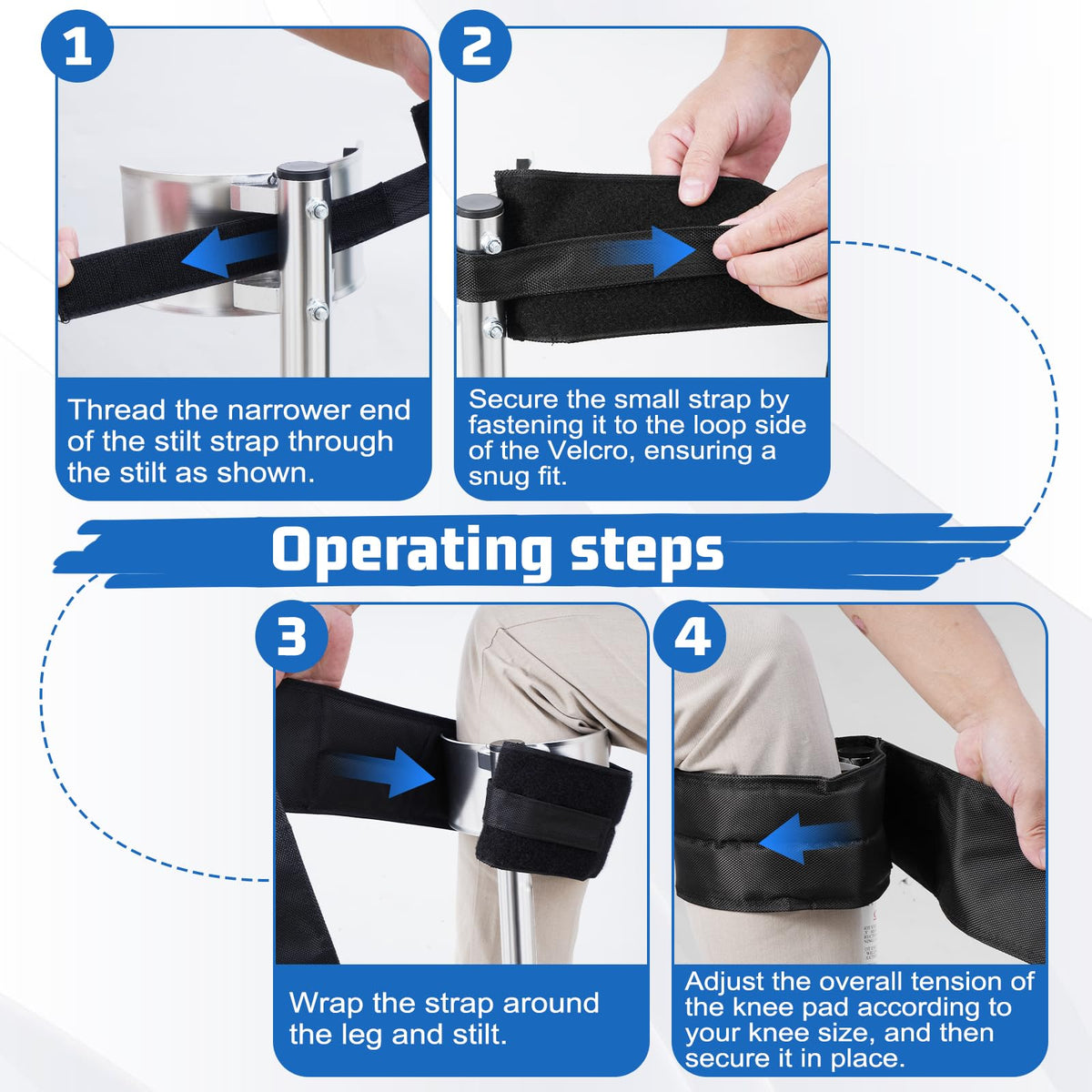 1

Thread the narrower end of the stilt strap through the stilt as shown.

2

Secure the small strap by fastening it to the loop side of the Velcro, ensuring a snug fit.

Operating steps

3

Wrap the strap around the leg and stilt.

4

Adjust the overall tension of the knee pad according to your knee size, and then secure it in place.