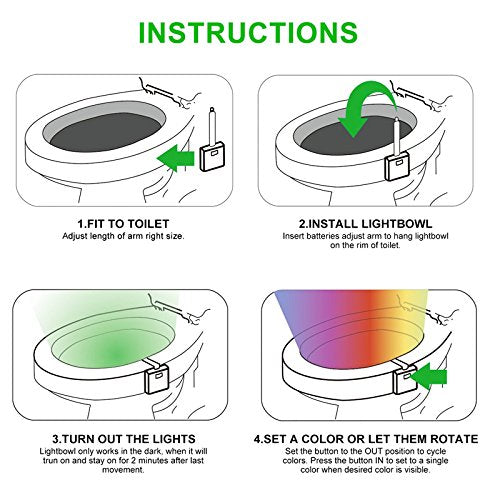 INSTRUCTIONS

1.FIT TO TOILET
Adjust length of arm right size.

2.INSTALL LIGHTBOWL
Insert batteries adjust arm to hang lightbowl on the rim of toilet.

3.TURN OUT THE LIGHTS
Lightbowl only works in the dark, when it will trun on and stay on for 2 minutes after last movement.

4.SET A COLOR OR LET THEM ROTATE
Set the button to the OUT position to cycle colors. Press the button IN to set to a single color when desired color is visible.