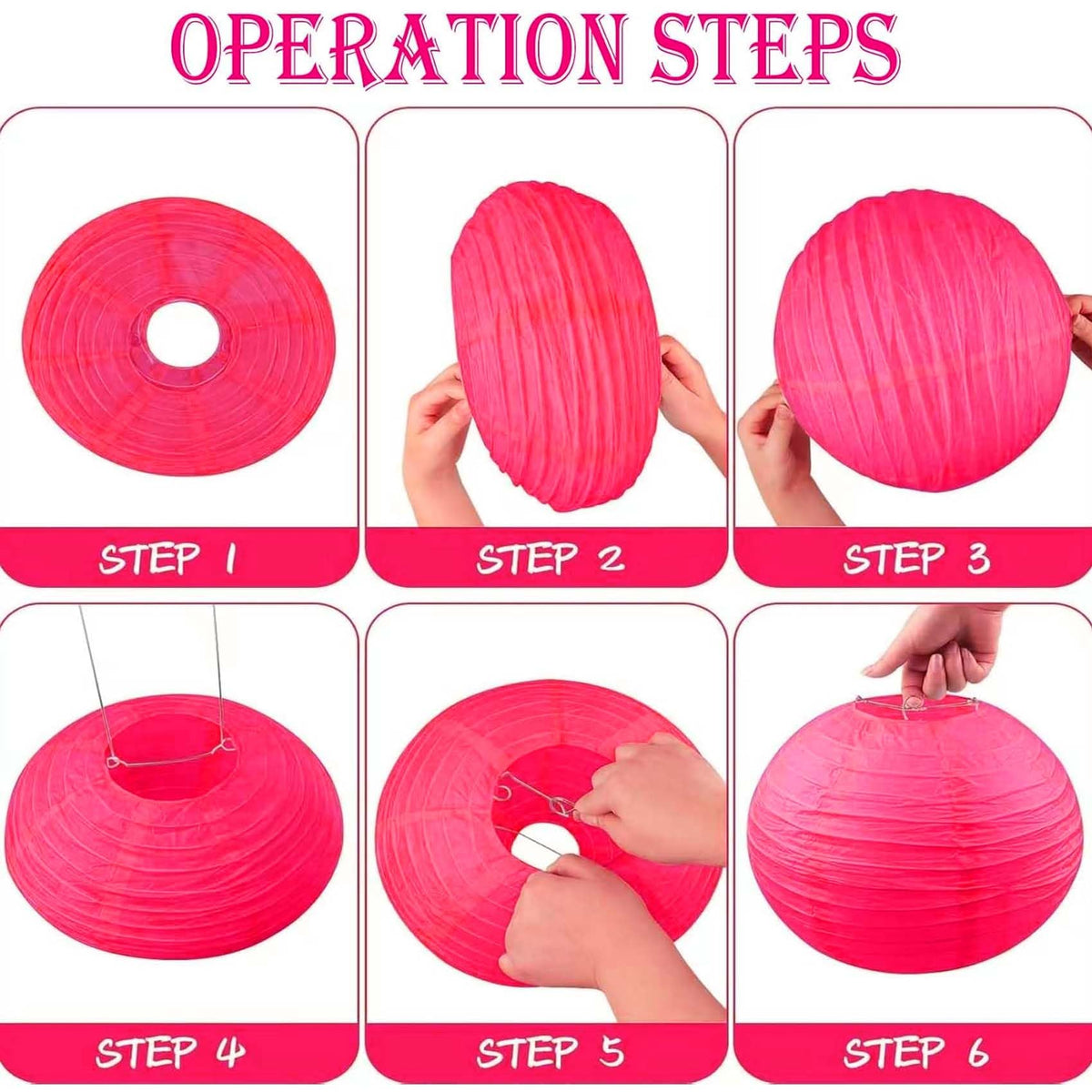 OPERATION STEPS

STEP 1

STEP 2

STEP 3

STEP 4

STEP 5

STEP 6