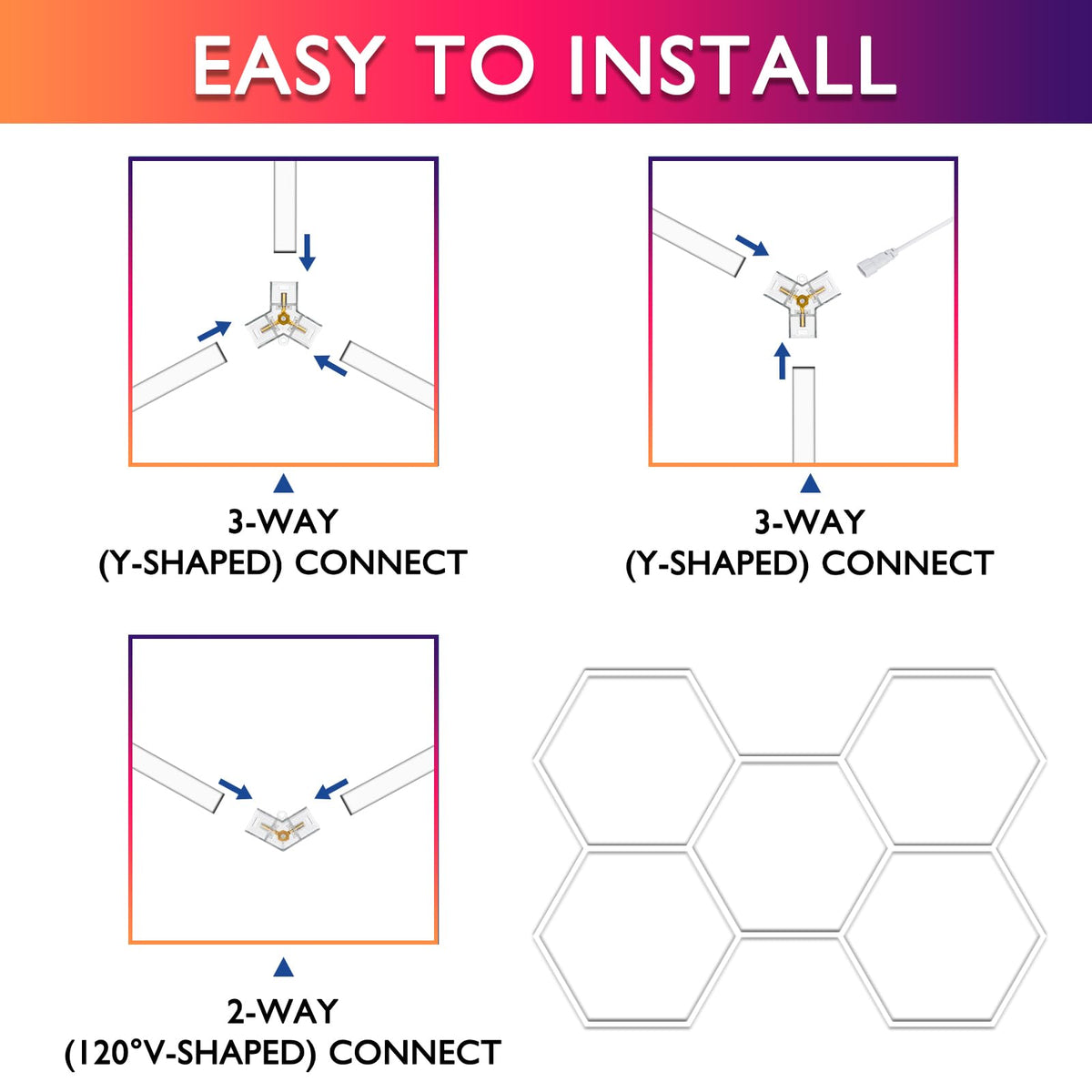 EASY TO INSTALL

3-WAY
(Y-SHAPED) CONNECT

3-WAY
(Y-SHAPED) CONNECT

2-WAY
(120°V-SHAPED) CONNECT